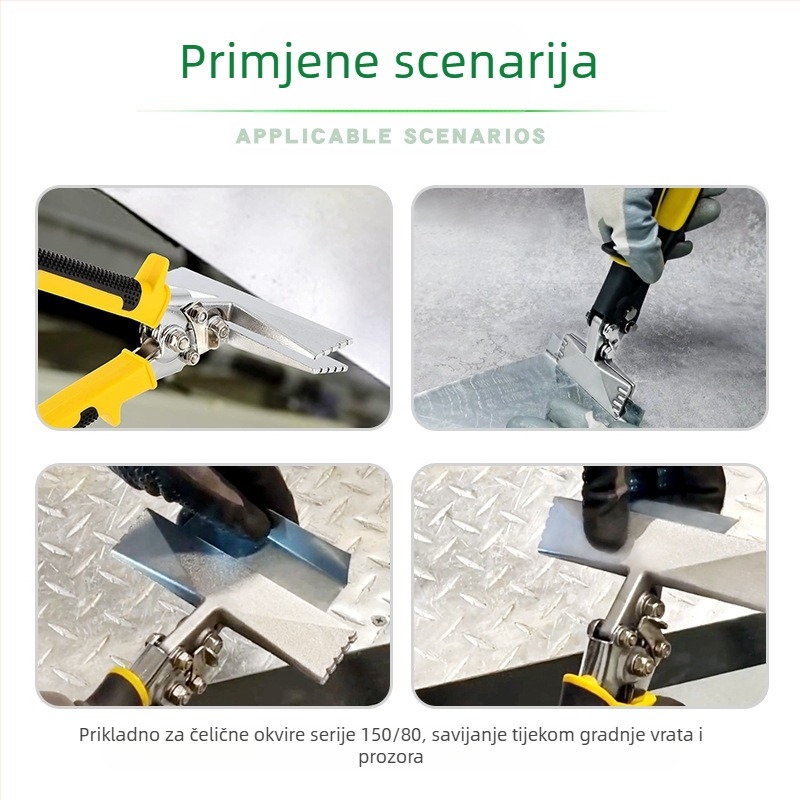 Primjene scenarija

APPLICABLE SCENARIOS

Prikladno za čelične okvire serije 150/80, savijanje tijekom gradnje vrata i prozora