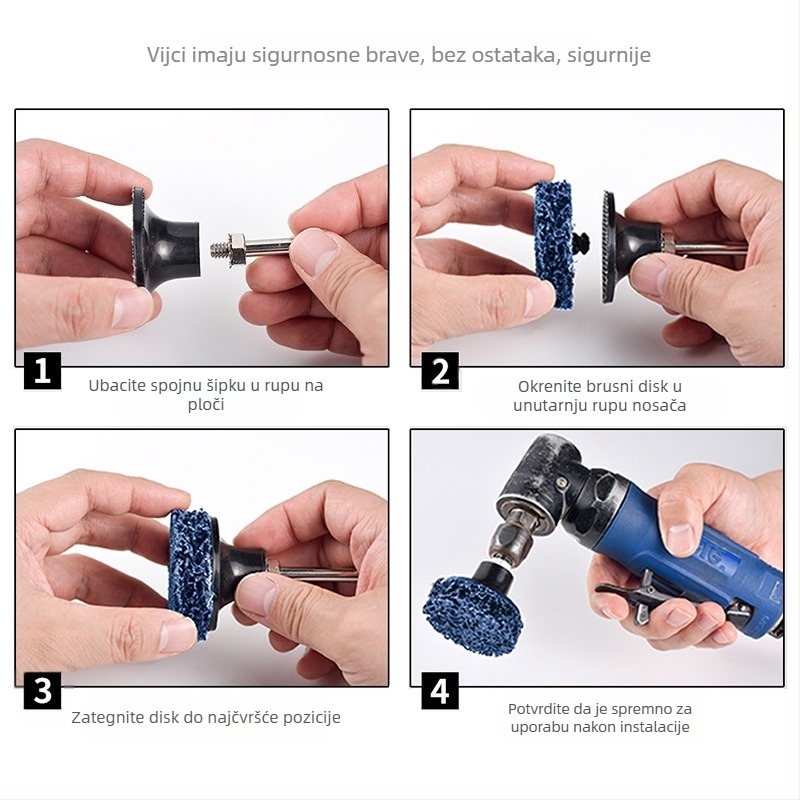 Vijci imaju sigurnosne brave, bez ostataka, sigurnije

1

Ubacite spojnu šipku u rupu na ploči

2

Okrenite brusni disk u unutarnju rupu nosača

3

Zategnite disk do najčvršće pozicije

4

Potvrdite da je spremno za uporabu nakon instalacije