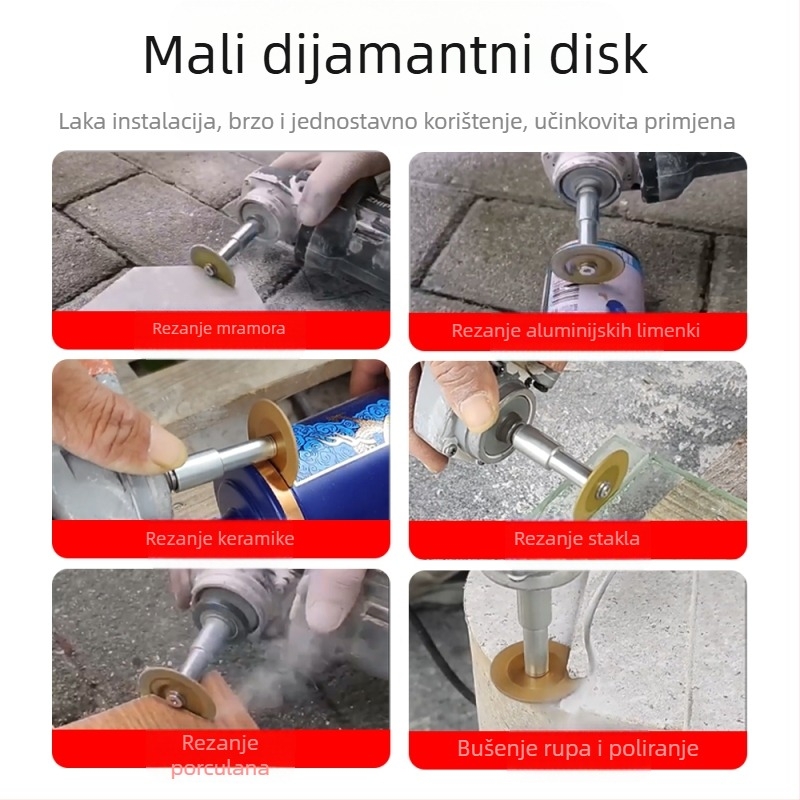 Mali dijamantni disk

Laka instalacija, brzo i jednostavno korištenje, učinkovita primjena

Rezanje mramora

Rezanje aluminijskih limenki

Rezanje keramike

Rezanje stakla

Rezanje porculana

Bušenje rupa i poliranje