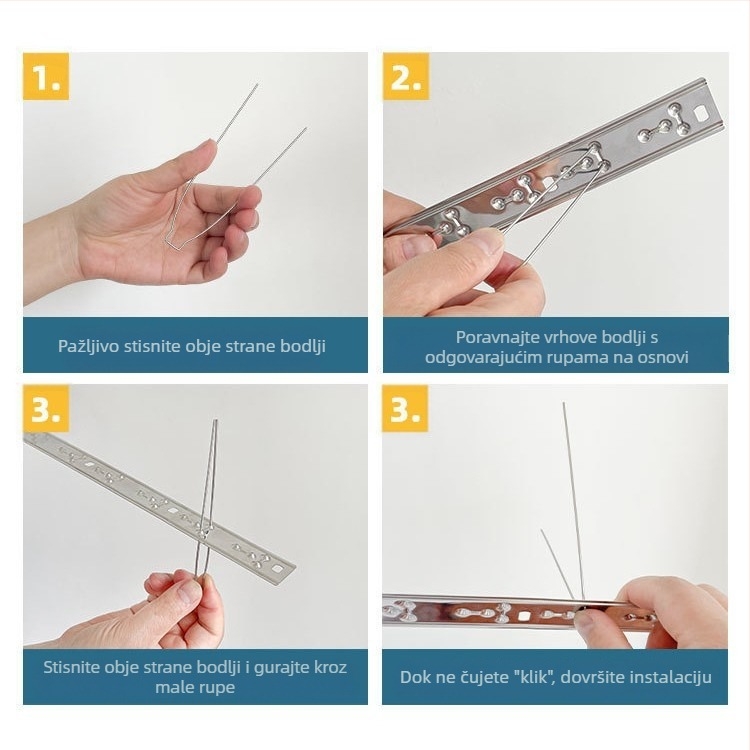 1.

Pažljivo stisnite obje strane bodlji

2.

Poravnajte vrhove bodlji s odgovarajućim rupama na osnovi

3.

Stisnite obje strane bodlji i gurajte kroz male rupe

3.

Dok ne čujete "klik", dovršite instalaciju