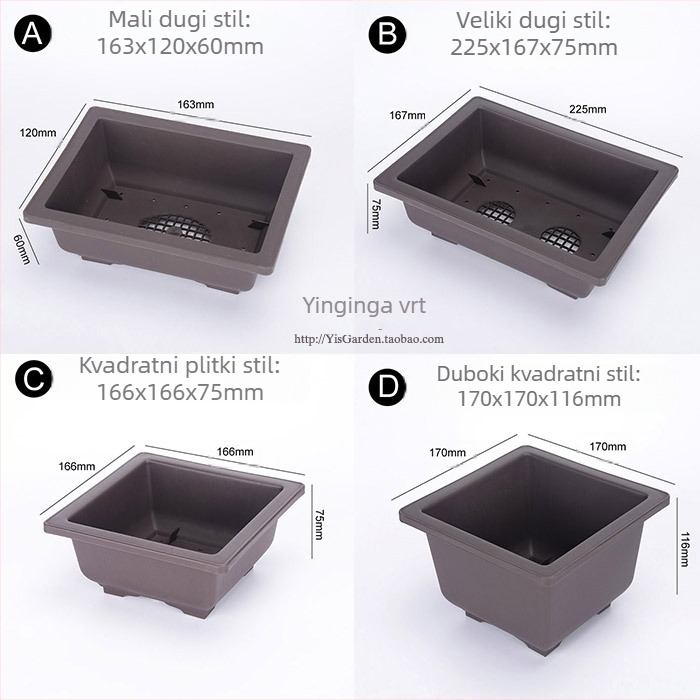 A Mali dugi stil: 163x120x60mm

163mm
120mm
60mm

B Veliki dugi stil: 225x167x75mm

167mm
225mm
75mm

Yinginga vrt

http://YisGarden.taobao.com

C Kvadratni plitki stil: 166x166x75mm

166mm
166mm
75mm

D Duboki kvadratni stil: 170x170x116mm

170mm
170mm
116mm