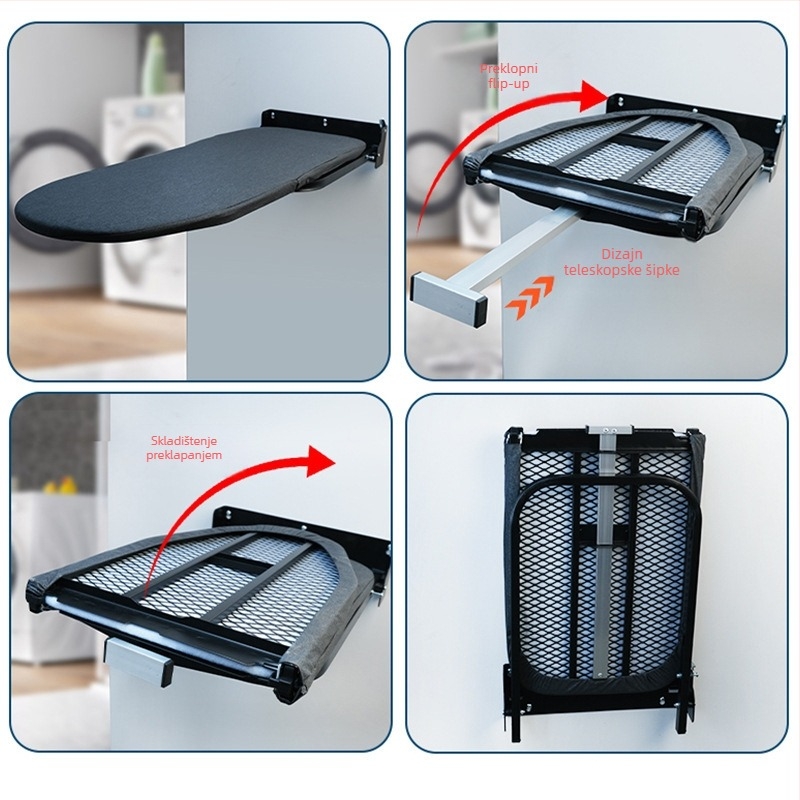 Preklopni
flip-up

Dizajn
teleskopske šipke

Skladištenje
preklapanjem