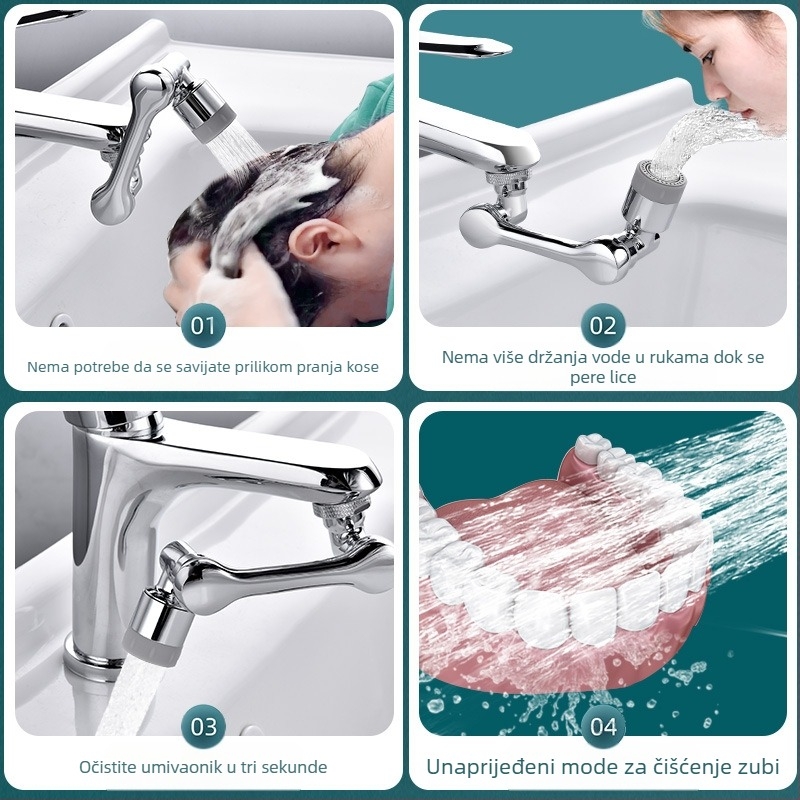 01

Nema potrebe da se savijate prilikom pranja kose

02

Nema više držanja vode u rukama dok se pere lice

03

Očistite umivaonik u tri sekunde

04

Unaprijeđeni mode za čišćenje zubi