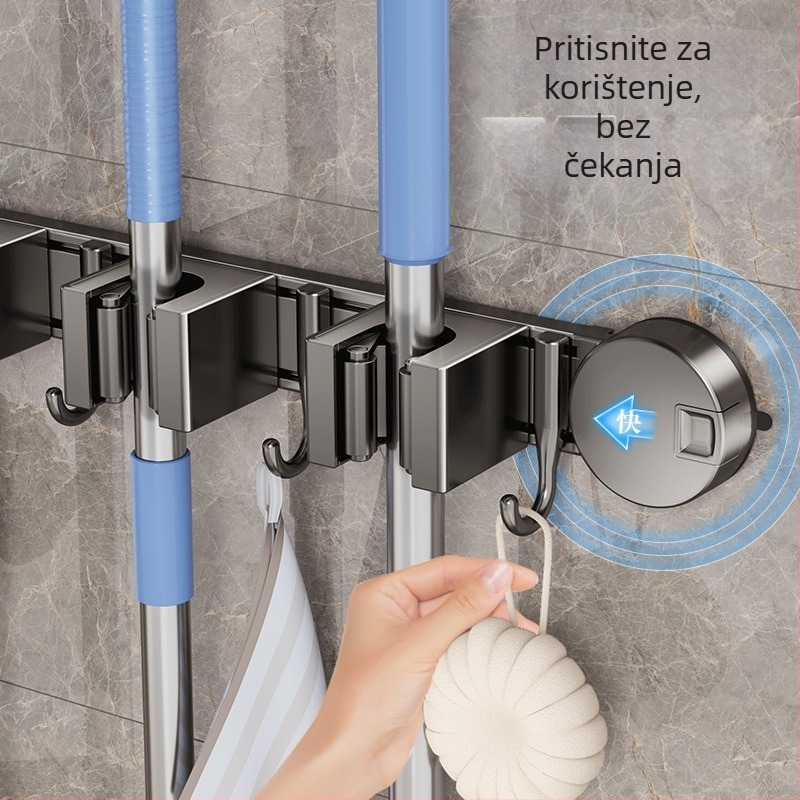 Pritisnite za korištenje, bez čekanja

快