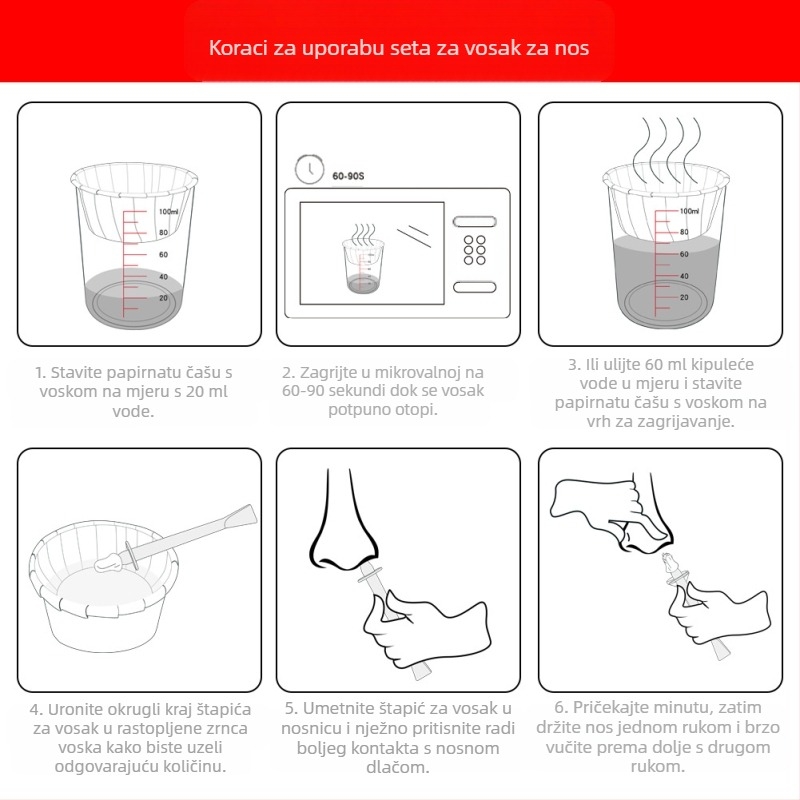 Koraci za uporabu seta za vosak za nos

100ml
80
60
40
20

1. Stavite papirnatu čašu s voskom na mjeru s 20 ml vode.

60-90S

2. Zagrijte u mikrovalnoj na 60-90 sekundi dok se vosak potpuno otopi.

100ml
80
60
40
20

3. Ili ulijte 60 ml kipuleće vode u mjeru i stavite papirnatu čašu s voskom na vrh za zagrijavanje.

4. Uronite okrugli kraj štapića za vosak u rastopljene zrnca voska kako biste uzeli odgovarajuću količinu.

5. Umetnite štapić za vosak u nosnicu i nježno pritisnite radi boljeg kontakta s nosnom dlačom.

6. Pričekajte minutu, zatim držite nos jednom rukom i brzo vučite prema dolje s drugom rukom.