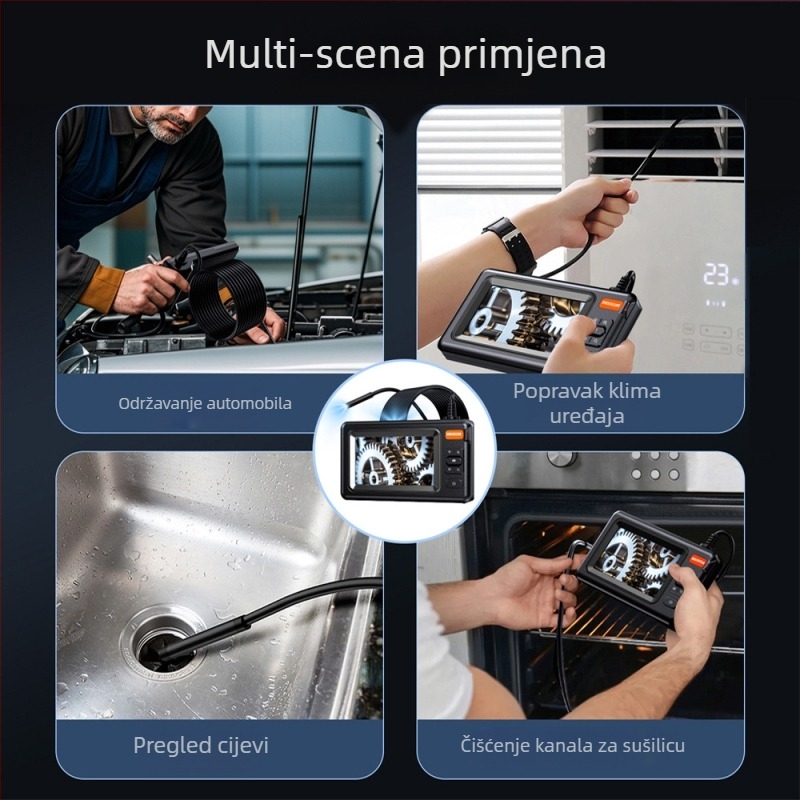 Multi-scena primjena

Održavanje automobila

Popravak klima uređaja

23

Pregled cijevi

Čišćenje kanala za sušilicu