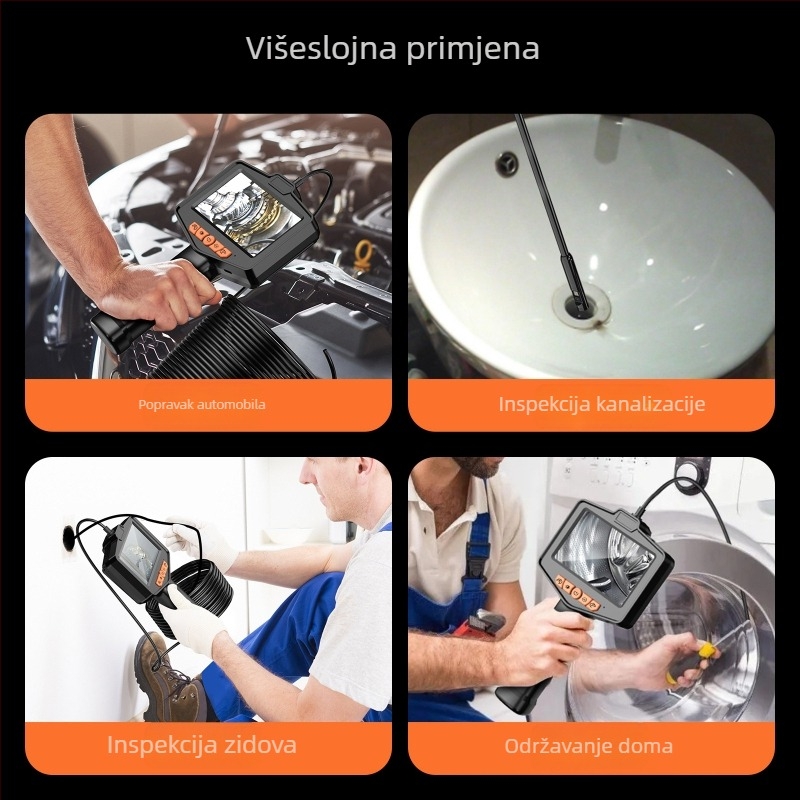 Višeslojna primjena

Popravak automobila

Inspekcija kanalizacije

Inspekcija zidova

Održavanje doma