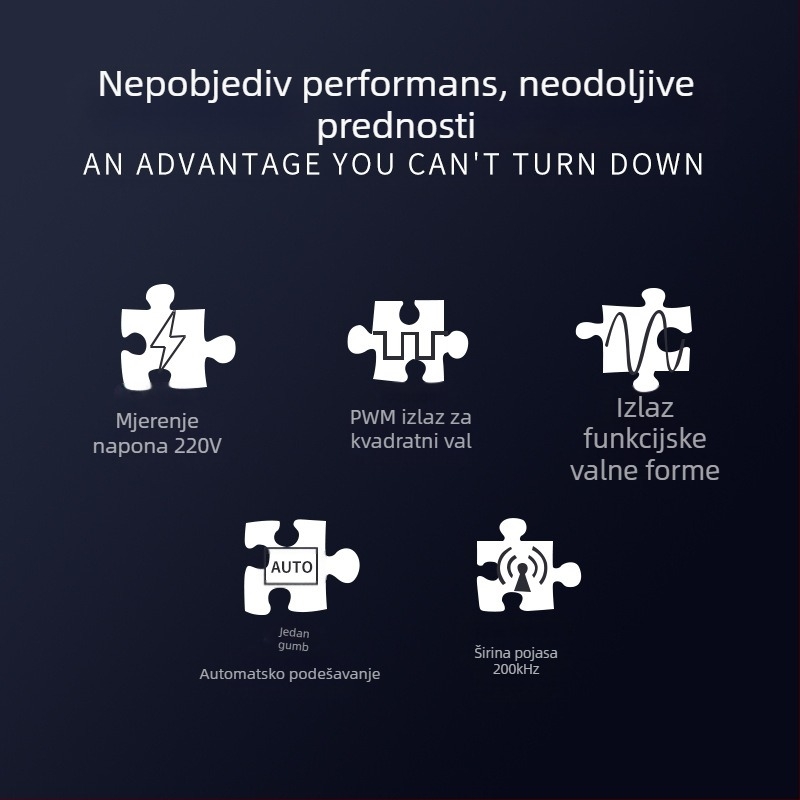 Nepobjediv performans, neodoljive prednosti
AN ADVANTAGE YOU CAN'T TURN DOWN

Mjerenje napona 220V

PWM izlaz za kvadratni val

Izlaz funkcijske valne forme

AUTO

Jedan gumb

Automatsko podešavanje

Širina pojasa 200kHz