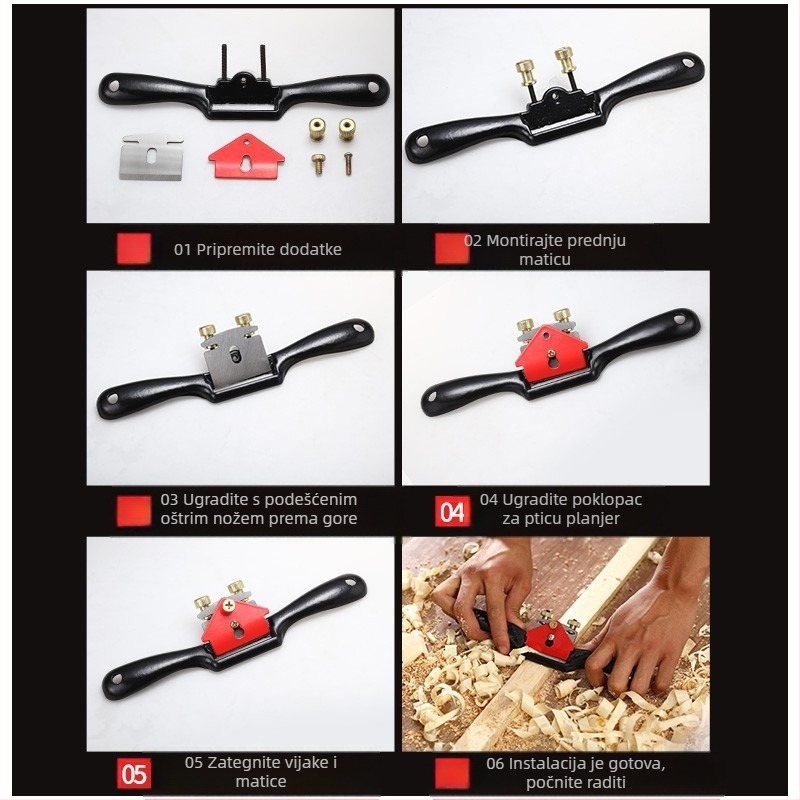 01 Pripremite dodatke

02 Montirajte prednju maticu

03 Ugradite s podešćenim oštrim nožem prema gore

04

04 Ugradite poklopac za pticu planjer

05

05 Zategnite vijake i matice

06 Instalacija je gotova, počnite raditi