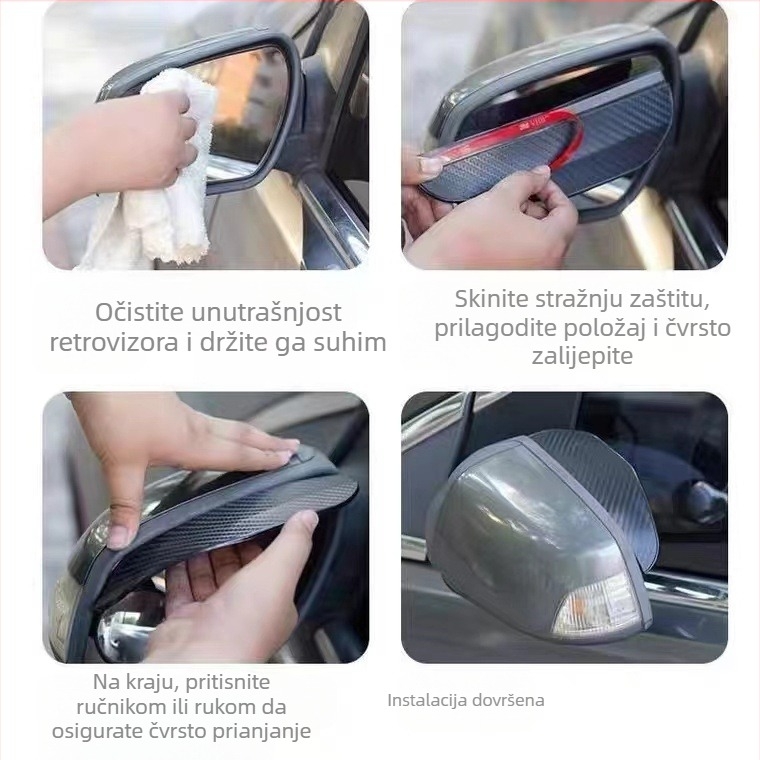 Očistite unutrašnjost retrovizora i držite ga suhim

Skinite stražnju zaštitu, prilagodite položaj i čvrsto zalijepite

Na kraju, pritisnite ručnikom ili rukom da osigurate čvrsto prianjanje

Instalacija dovršena