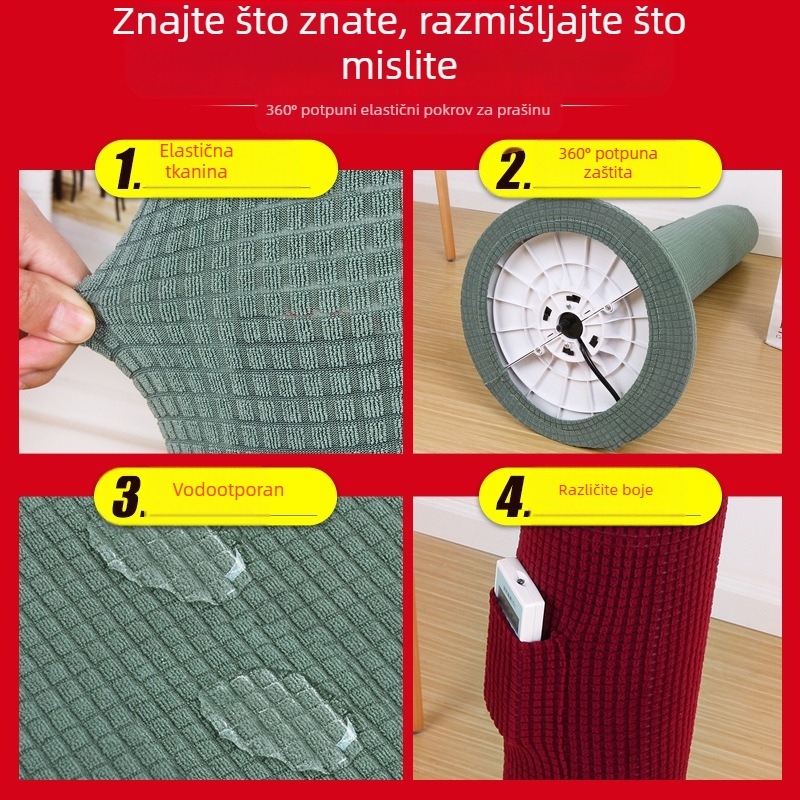 Znajte što znate, razmišljajte što mislite

360° potpuni elastični pokrov za prašinu

1. Elastična tkanina

2. 360° potpuna zaštita

3. Vodootporan

4. Različite boje