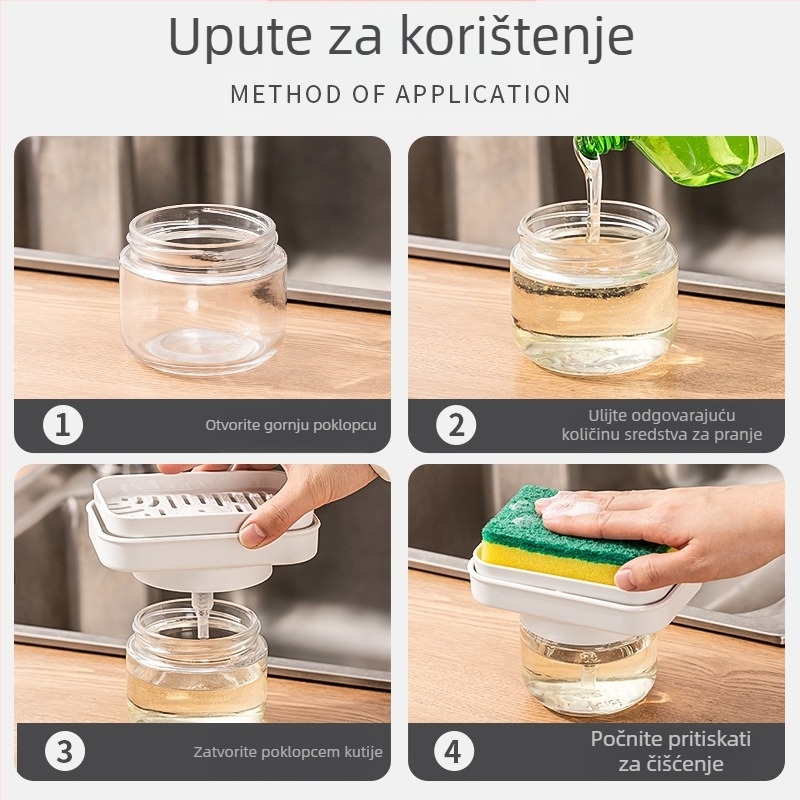 Upute za korištenje

METHOD OF APPLICATION

1 Otvorite gornju poklopcu

2 Ulijte odgovarajuću količinu sredstva za pranje

3 Zatvorite poklopcem kutije

4 Počnite pritiskati za čišćenje