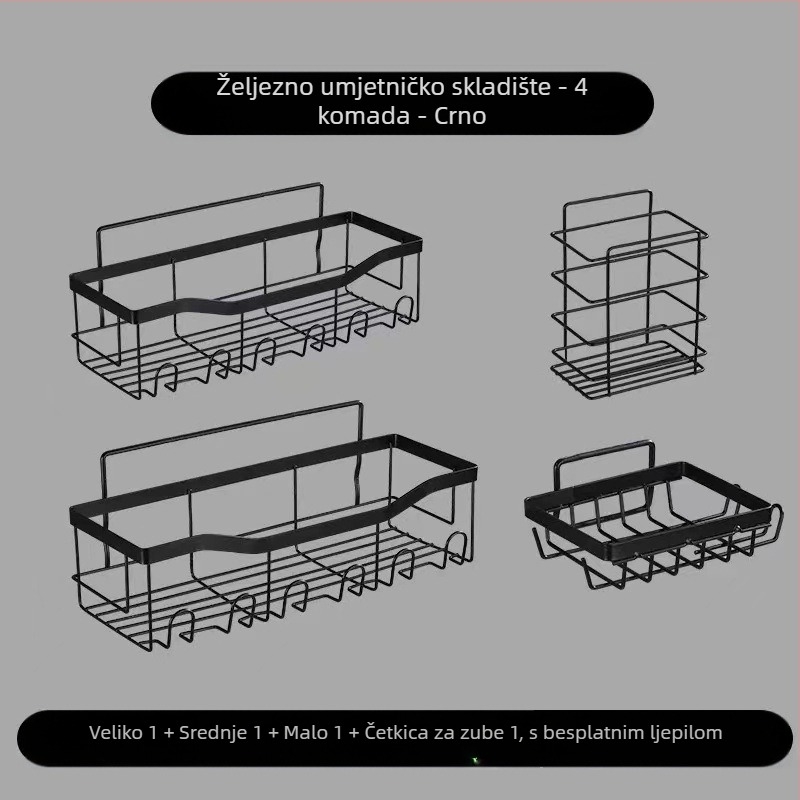 Željezno umjetničko skladište - 4 komada - Crno

Veliko 1 + Srednje 1 + Malo 1 + Četkica za zube 1, s besplatnim ljepilom