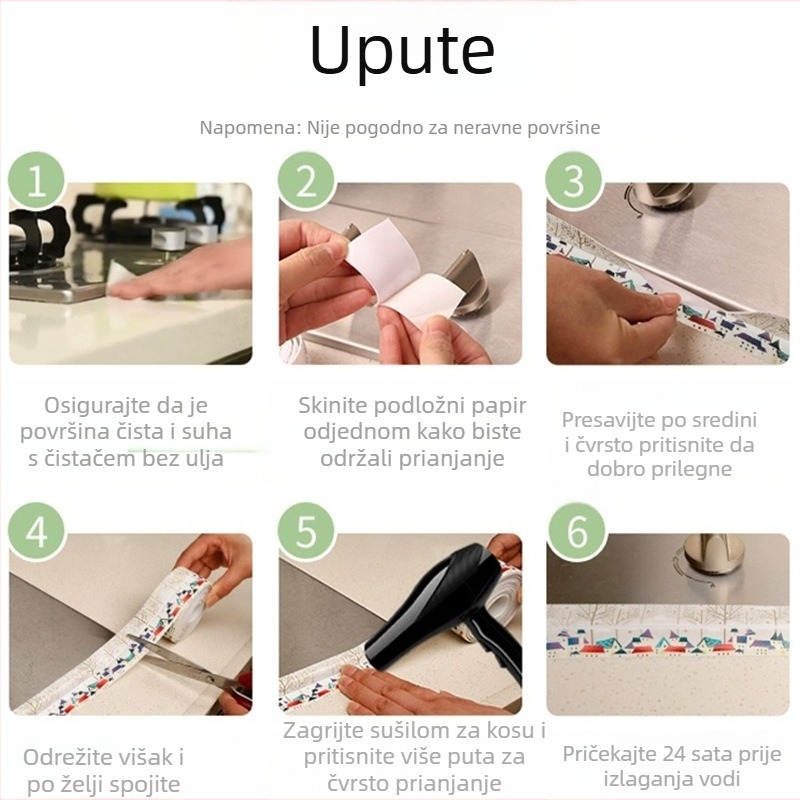 Upute

Napomena: Nije pogodno za neravne površine

1

Osigurajte da je površina čista i suha s čistačem bez ulja

2

Skinite podložni papir odjednom kako biste održali prianjanje

3

Presavijte po sredini i čvrsto pritisnite da dobro prilegne

4

Odrežite višak i po želji spojite

5

Zagrijte sušilom za kosu i pritisnite više puta za čvrsto prianjanje

6

Pričekajte 24 sata prije izlaganja vodi