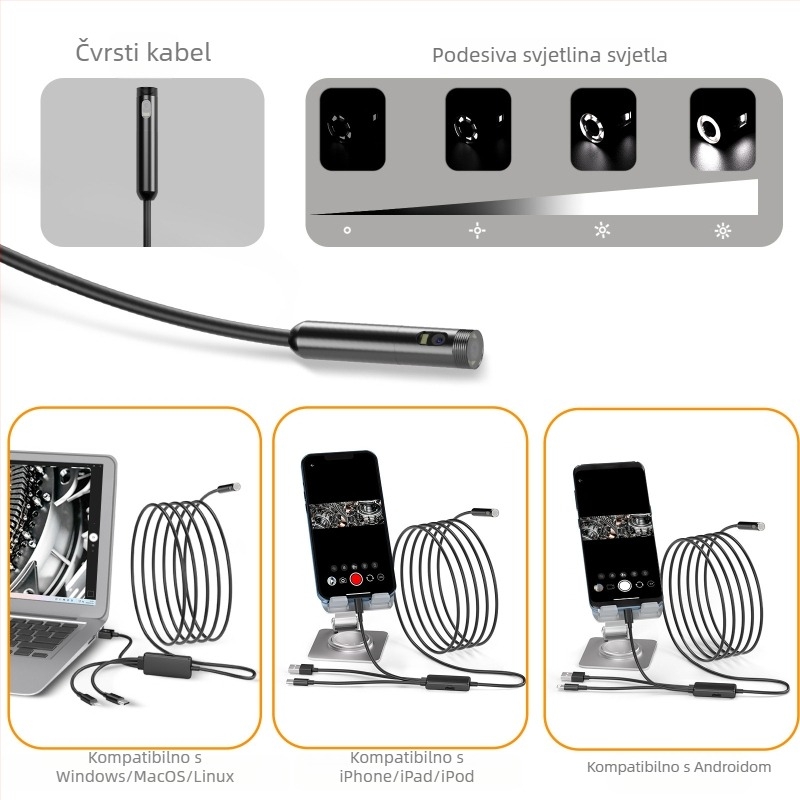 Čvrsti kabel

Podesiva svjetlina svjetla

Kompatibilno s Windows/MacOS/Linux

Kompatibilno s iPhone/iPad/iPod

Kompatibilno s Androidom