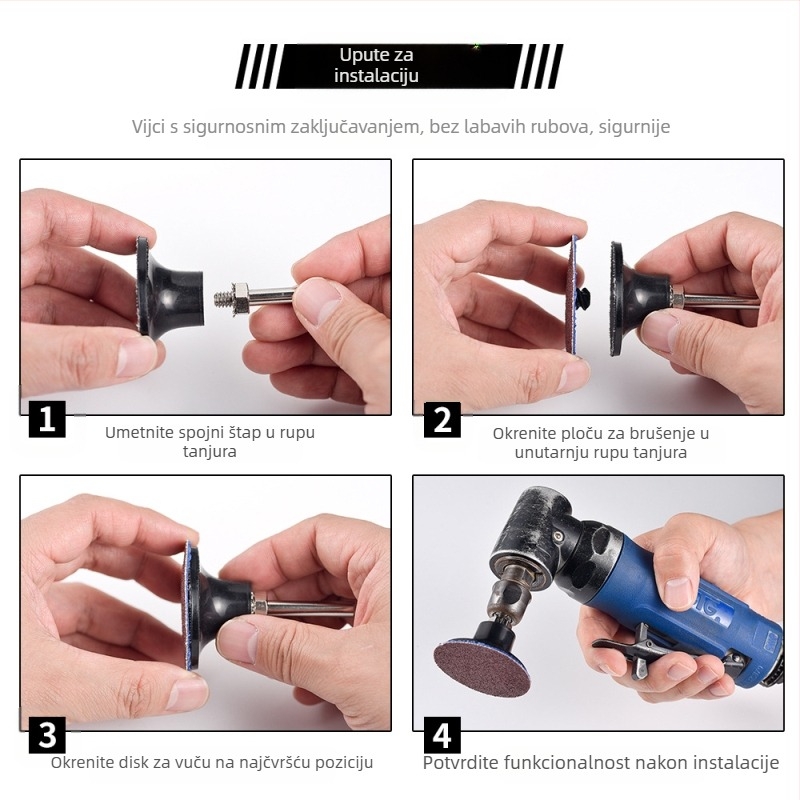 Upute za instalaciju

Vijci s sigurnosnim zaključavanjem, bez labavih rubova, sigurnije

1
Umetnite spojni štap u rupu tanjura

2
Okrenite ploču za brušenje u unutarnju rupu tanjura

3
Okrenite disk za vuču na najčvršću poziciju

4
Potvrdite funkcionalnost nakon instalacije