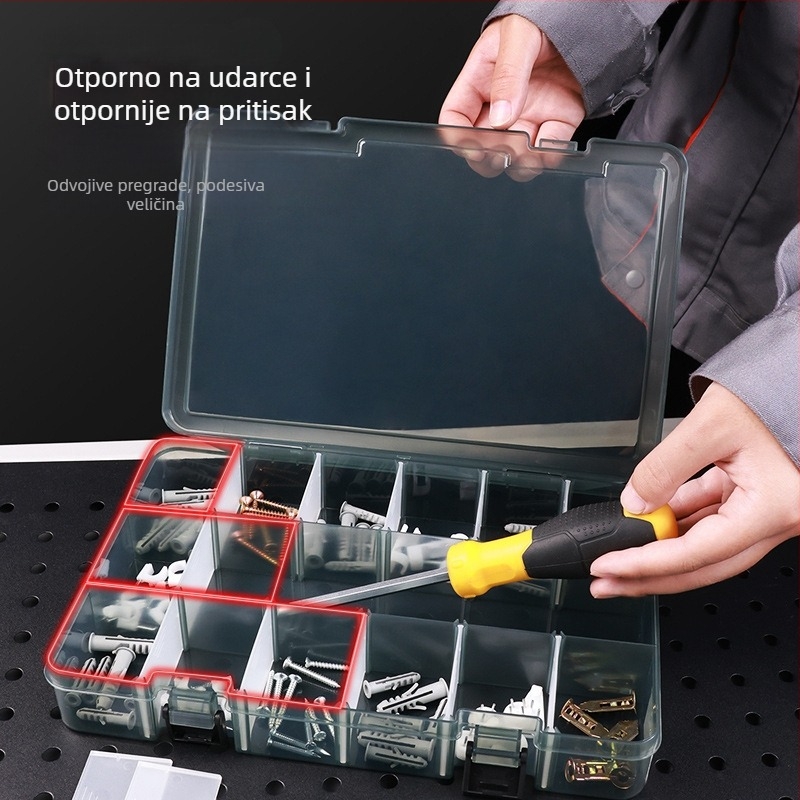 Otporno na udarce i otpornije na pritisak

Odvojive pregrade, podesiva veličina