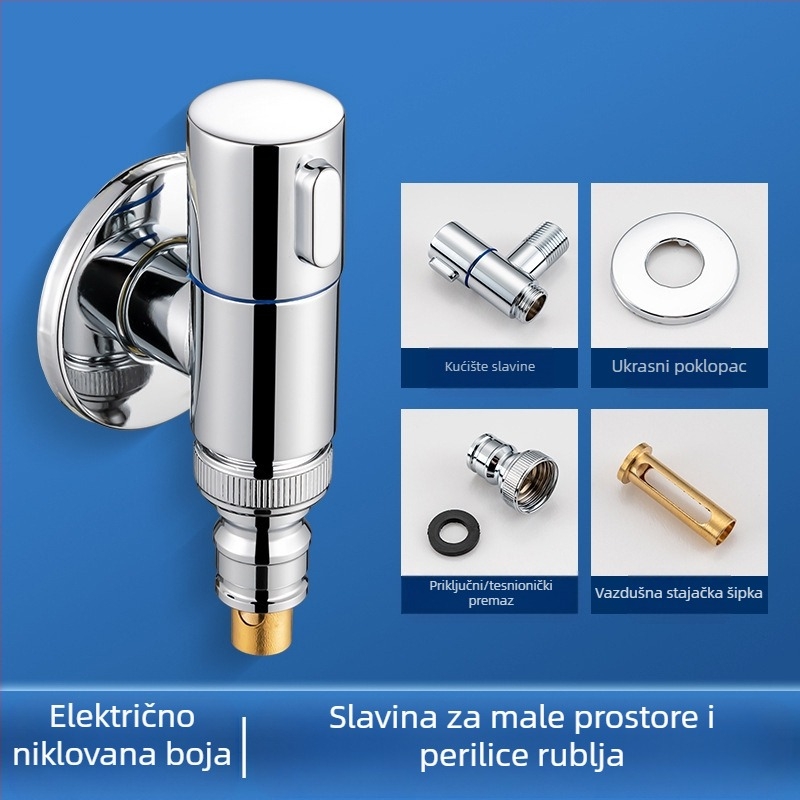 Kućište slavine

Ukrasni poklopac

Priključni/tesnionički premaz

Vazdušna stajačka šipka

Električno niklovana boja

Slavina za male prostore i perilice rublja