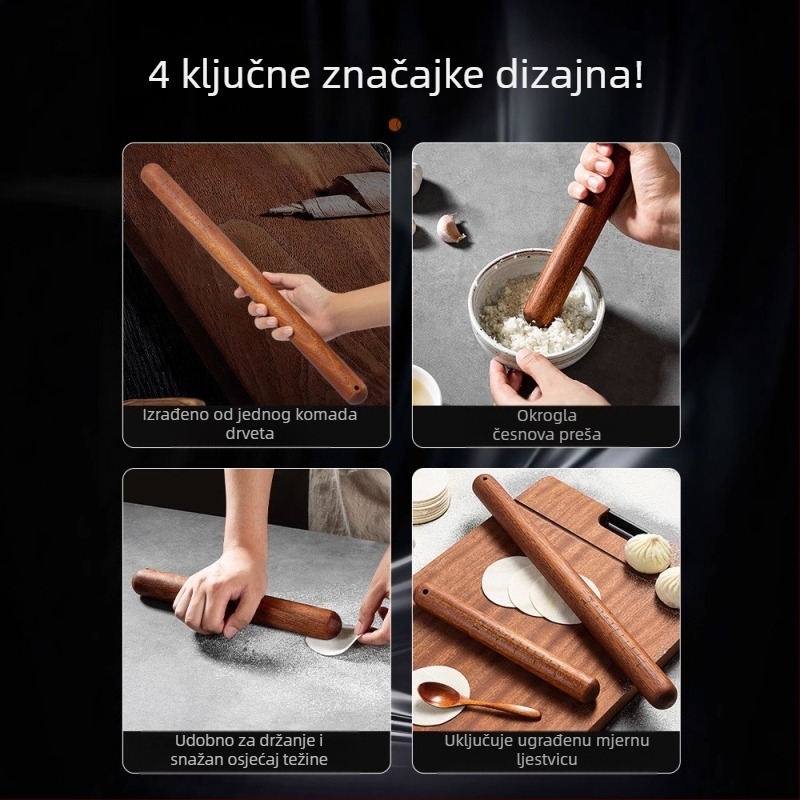 4 ključne značajke dizajna!

Izrađeno od jednog komada drveta

Okrogla česnova preša

Udobno za držanje i snažan osjećaj težine

Uključuje ugrađenu mjernu ljestvicu