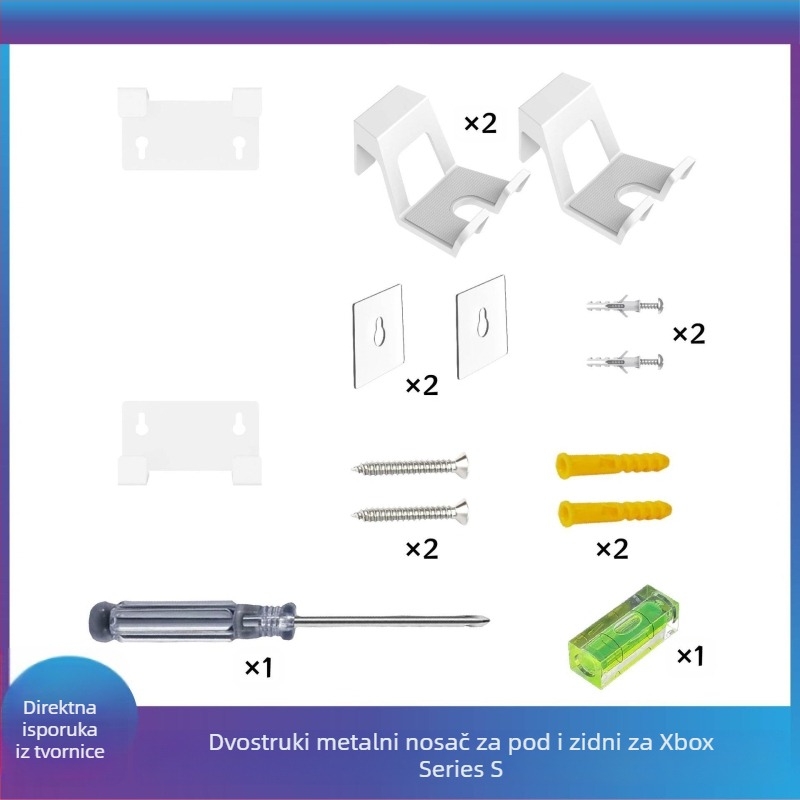 ×2

×2

×2

×2

×2

×1

×1

Direktna isporuka iz tvornice

Dvostruki metalni nosač za pod i zidni za Xbox Series S