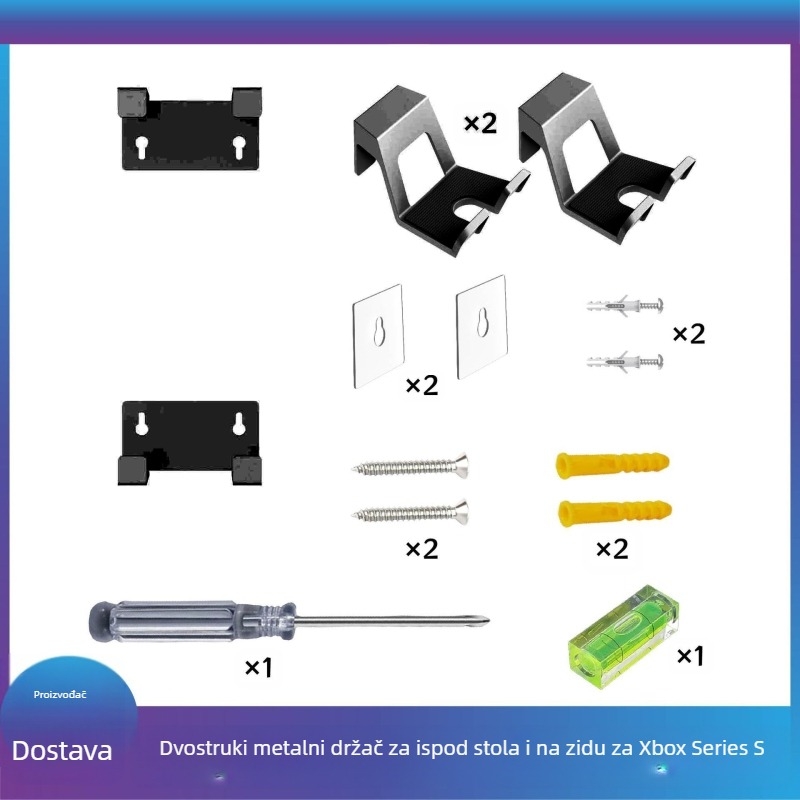 ×2

×2

×2

×2

×2

×1

×1

Proizvođač

Dostava

Dvostruki metalni držač za ispod stola i na zidu za Xbox Series S