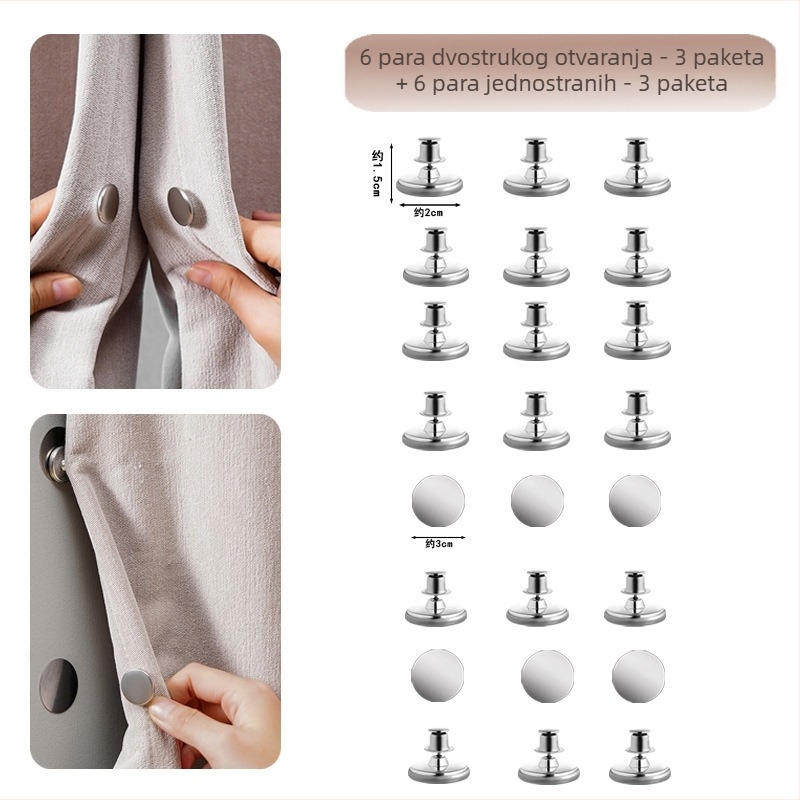 6 para dvostrukog otvaranja - 3 paketa + 6 para jednostranih - 3 paketa

约1.5cm

约2cm

约3cm