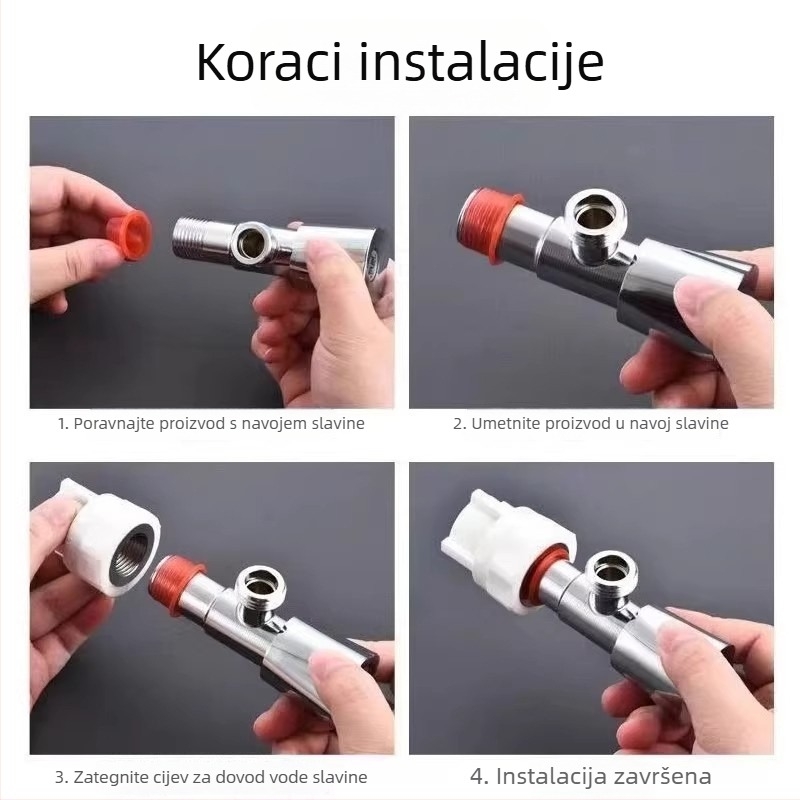 Koraci instalacije

1. Poravnajte proizvod s navojem slavine

2. Umetnite proizvod u navoj slavine

3. Zategnite cijev za dovod vode slavine

4. Instalacija završena