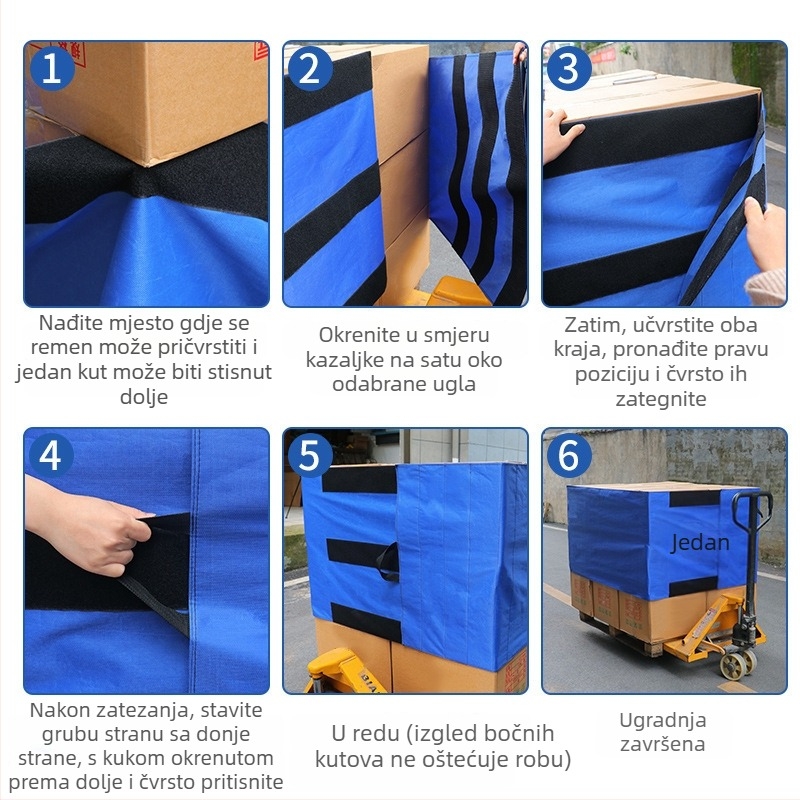 1

Nađite mjesto gdje se remen može pričvrstiti i jedan kut može biti stisnut dolje

2

Okrenite u smjeru kazaljke na satu oko odabrane ugla

3

Zatim, učvrstite oba kraja, pronađite pravu poziciju i čvrsto ih zategnite

4

Nakon zatezanja, stavite grubu stranu sa donje strane, s kukom okrenutom prema dolje i čvrsto pritisnite

5

U redu (izgled bočnih kutova ne oštećuje robu)

6

Jedan

Ugradnja završena