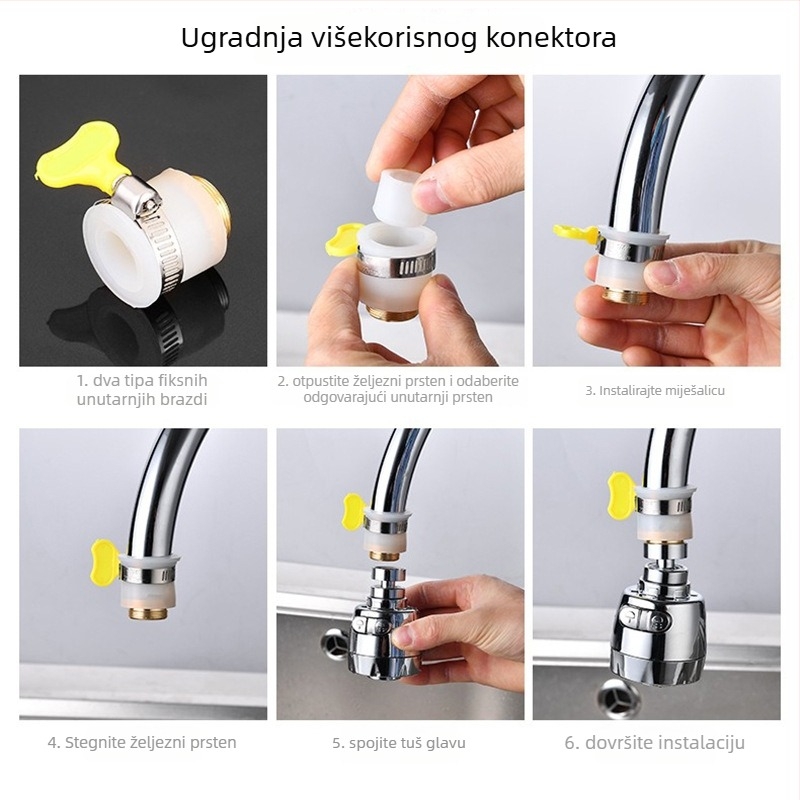 Ugradnja višekorisnog konektora

1. dva tipa fiksnih unutarnjih brazdi

2. otpustite željezni prsten i odaberite odgovarajući unutarnji prsten

3. Instalirajte miješalicu

4. Stegnite željezni prsten

5. spojite tuš glavu

6. dovršite instalaciju