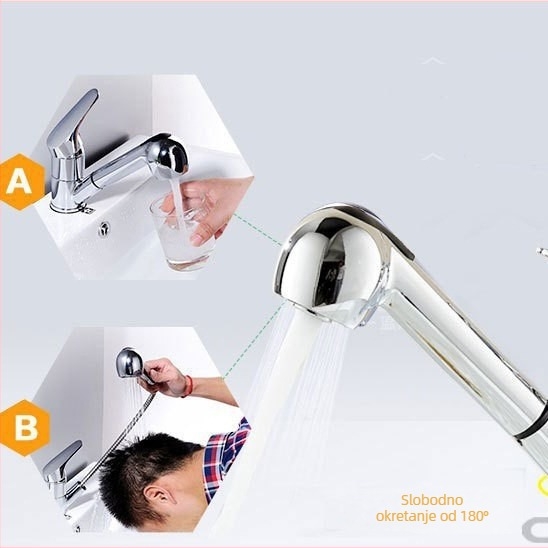 A

B

Slobodno okretanje od 180º