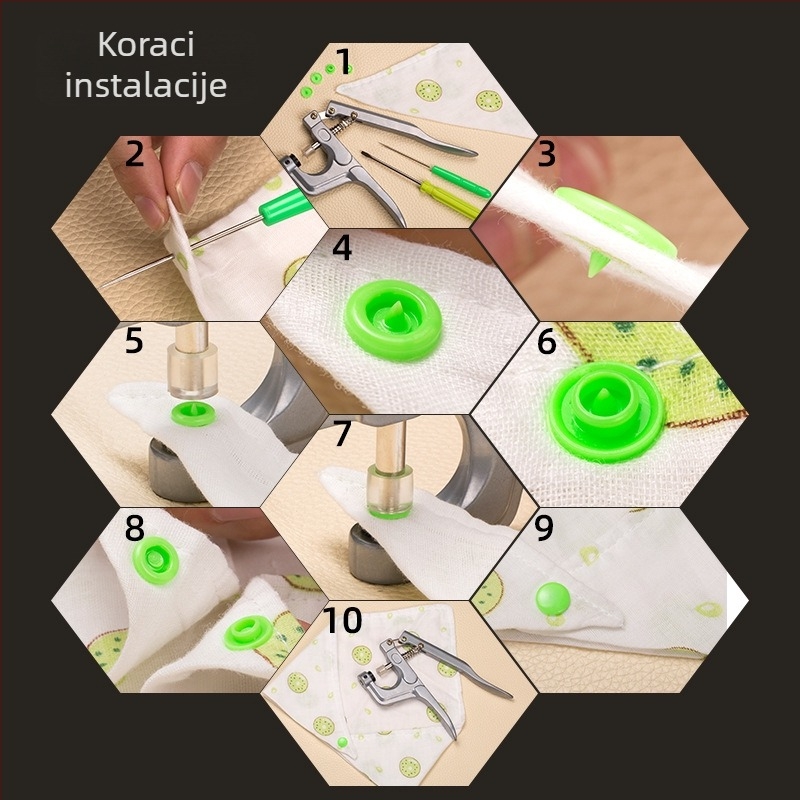 Koraci instalacije

1

2

3

4

5

6

7

8

9

10