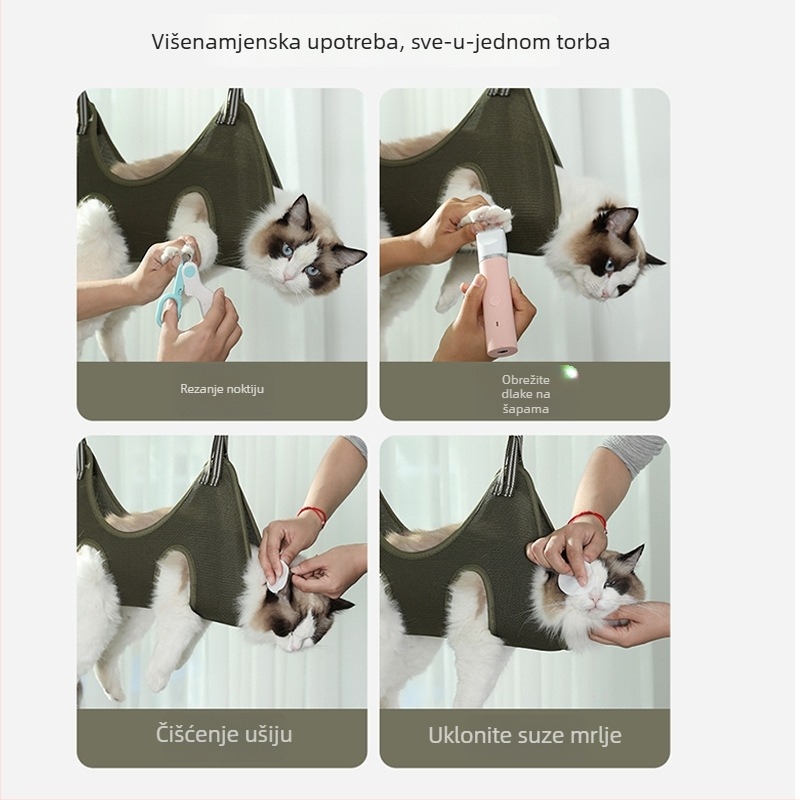 Višenamjenska upotreba, sve-u-jednom torba

Rezanje noktiju

Obrežite dlake na šapama

Čišćenje ušiju

Uklonite suze mrlje