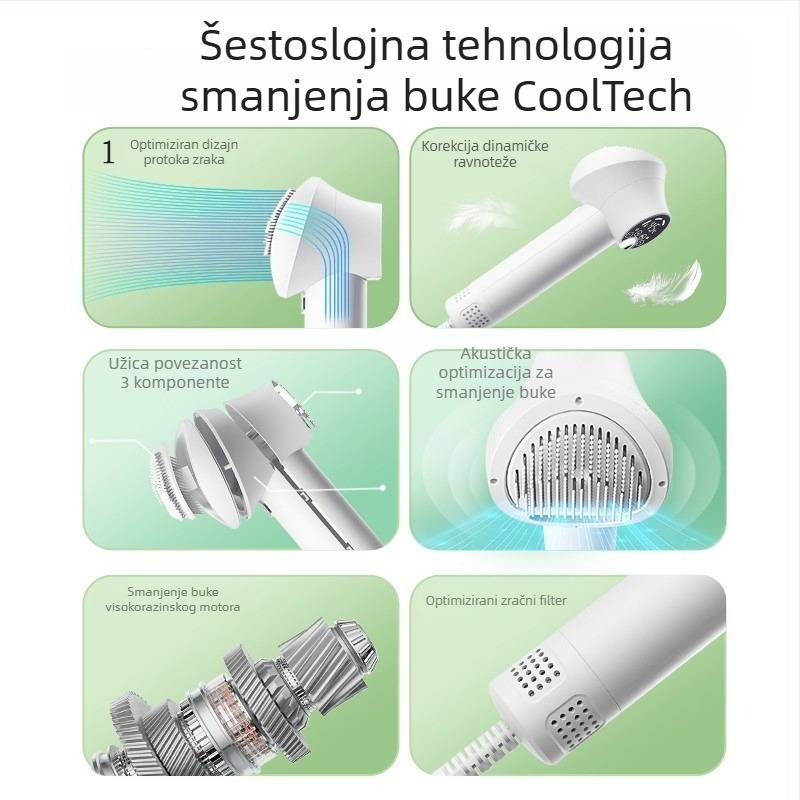 Šestoslojna tehnologija smanjenja buke CoolTech

1 Optimiziran dizajn protoka zraka

Korekcija dinamičke ravnoteže

Užica povezanost 3 komponente

Akustička optimizacija za smanjenje buke

Smanjenje buke visokorazinskog motora

Optimizirani zračni filter