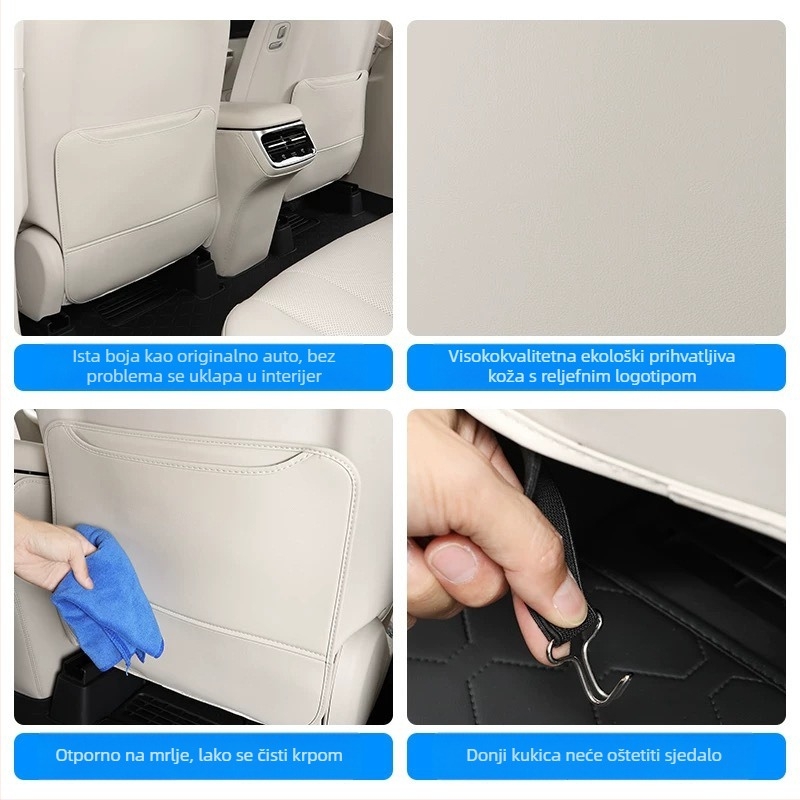 Ista boja kao originalno auto, bez problema se uklapa u interijer

Visokokvalitetna ekološki prihvatljiva koža s reljefnim logotipom

Otporno na mrlje, lako se čisti krpom

Donji kukica neće oštetiti sjedalo