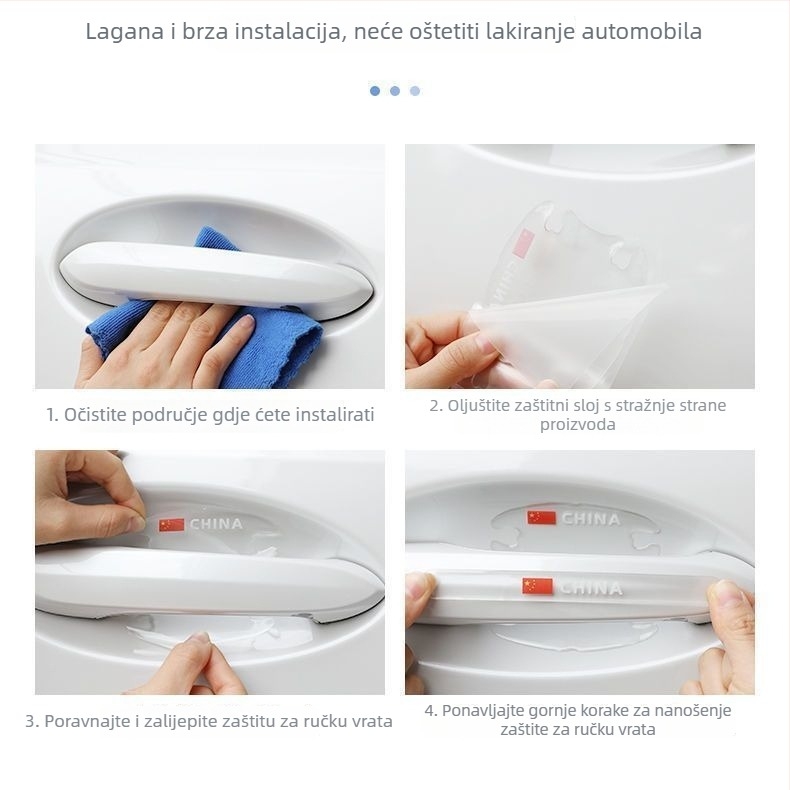 Lagana i brza instalacija, neće oštetiti lakiranje automobila

CHINA

1. Očistite područje gdje ćete instalirati

2. Oljuštite zaštitni sloj s stražnje strane proizvoda

CHINA

CHINA

CHINA

3. Poravnajte i zalijepite zaštitu za ručku vrata

4. Ponavljajte gornje korake za nanošenje zaštite za ručku vrata