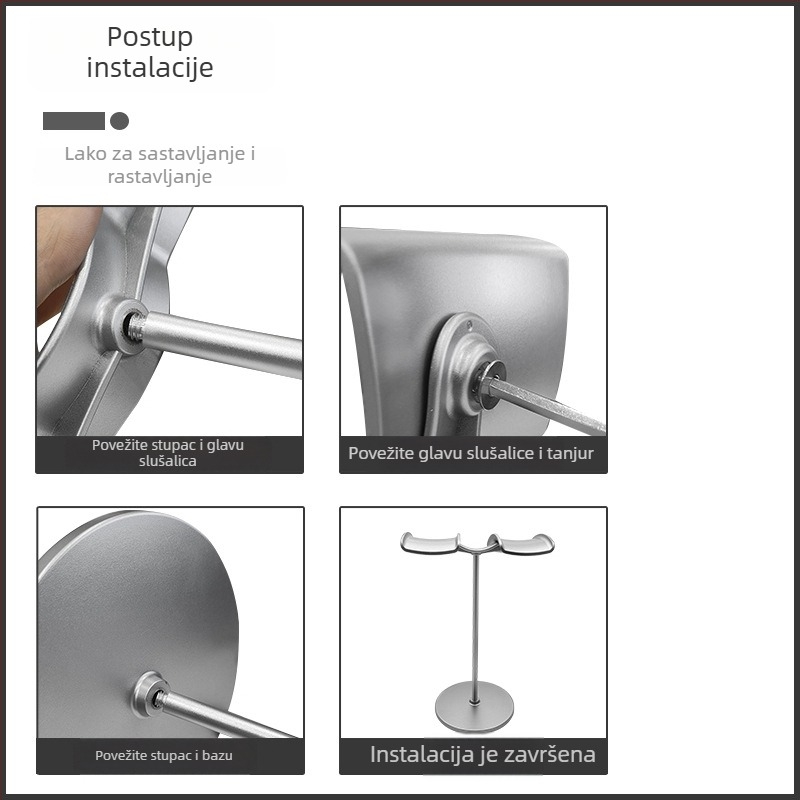 Postup instalacije

Lako za sastavljanje i rastavljanje

Povežite stupac i glavu slušalica

Povežite glavu slušalice i tanjur

Povežite stupac i bazu

Instalacija je završena