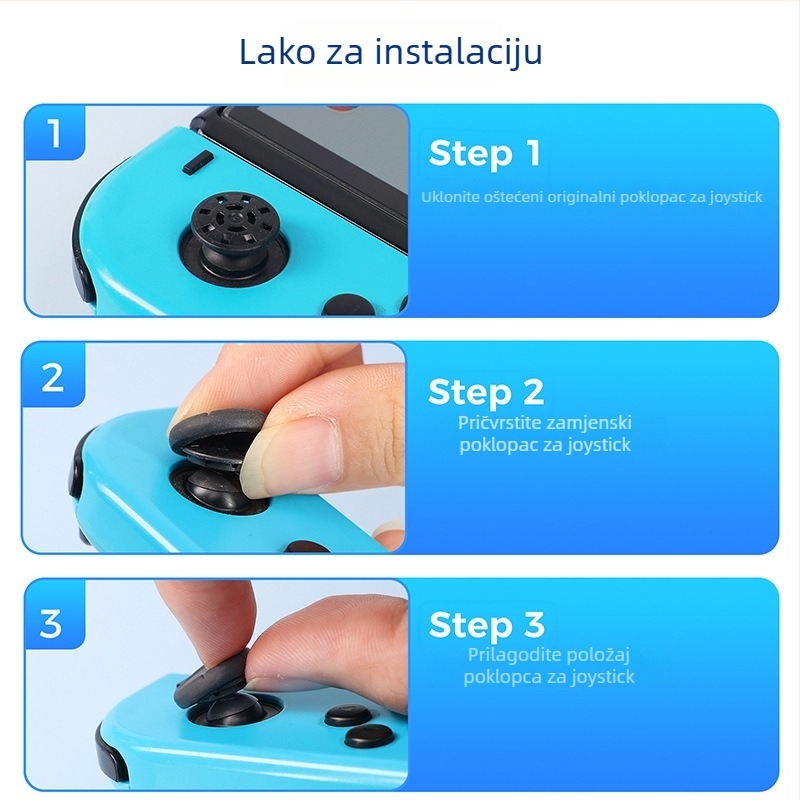 Lako za instalaciju

1

Step 1

Uklonite oštećeni originalni poklopac za joystick

2

Step 2

Pričvrstite zamjenski poklopac za joystick

3

Step 3

Prilagodite položaj poklopca za joystick