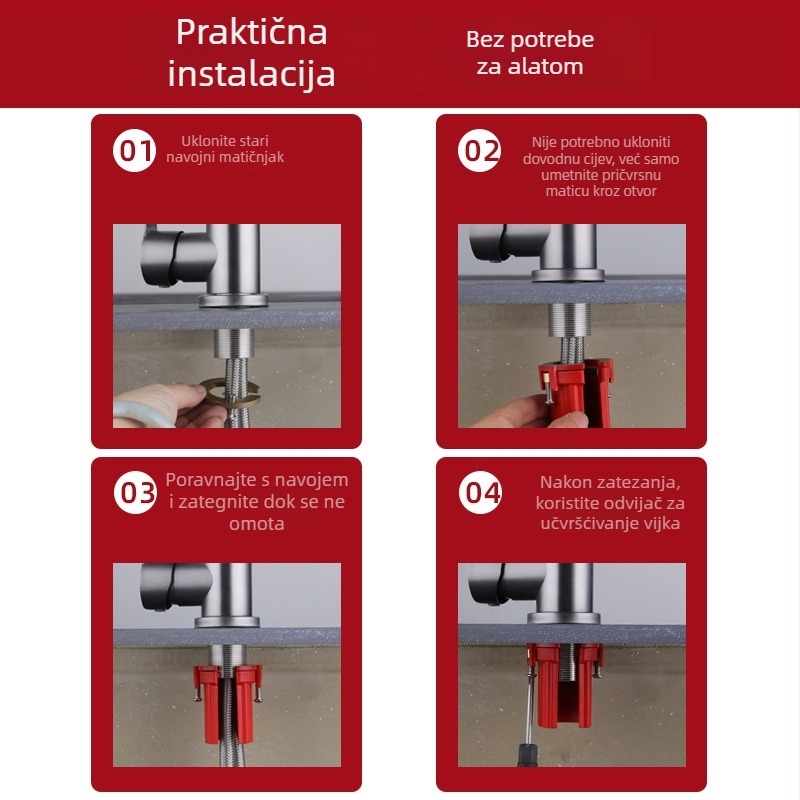 Praktična instalacija

Bez potrebe za alatom

01 Uklonite stari navojni matičnjak

02 Nije potrebno ukloniti dovodnu cijev, već samo umetnite pričvrsnu maticu kroz otvor

03 Poravnajte s navojem i zategnite dok se ne omota

04 Nakon zatezanja, koristite odvijač za učvršćivanje vijka