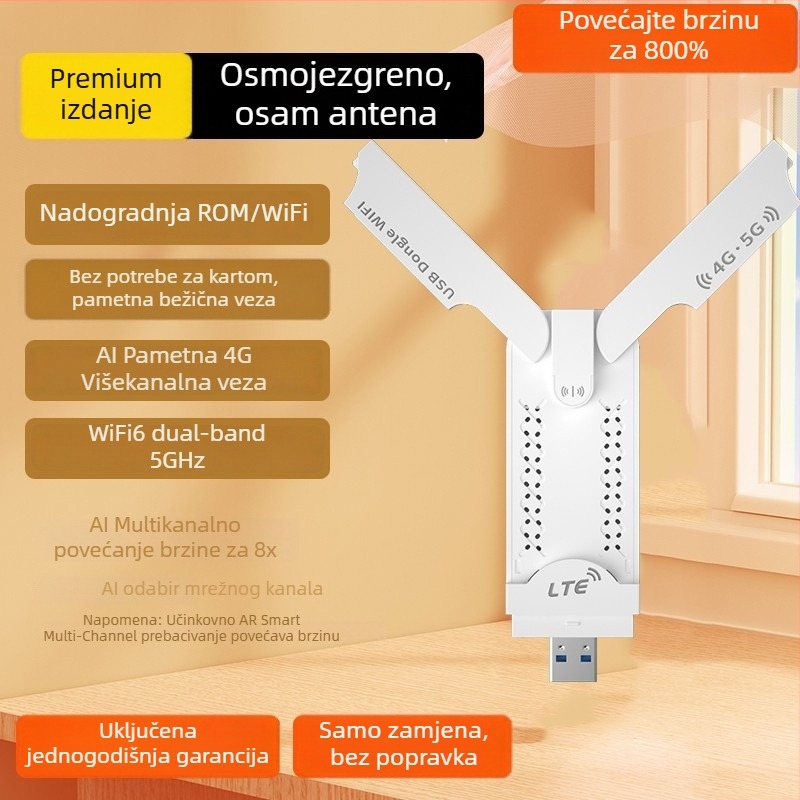 Povećajte brzinu za 800%

Premium izdanje

Osmojezgreno, osam antena

Nadogradnja ROM/WiFi

Bez potrebe za kartom, pametna bežična veza

AI Pametna 4G Višekanalna veza

WiFi6 dual-band 5GHz

AI Multikanalno povećanje brzine za 8x

AI odabir mrežnog kanala

Napomena: Učinkovno AR Smart Multi-Channel prebacivanje povećava brzinu

USB Dongle WiFi

4G · 5G

LTE

Uključena jednogodišnja garancija

Samo zamjena, bez popravka