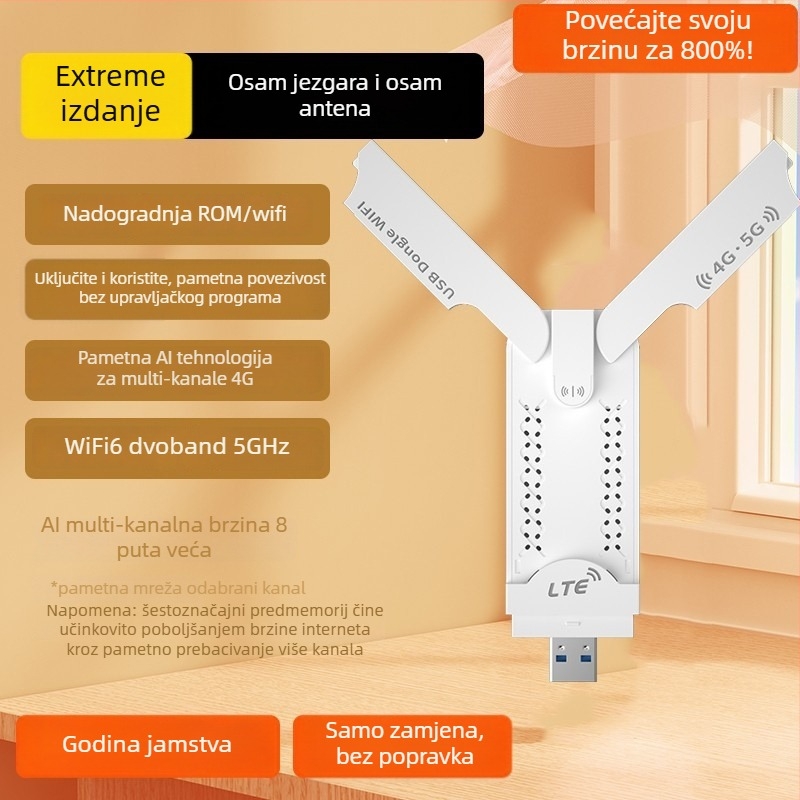 Povećajte svoju brzinu za 800%!

Extreme izdanje

Osam jezgara i osam antena

Nadogradnja ROM/wifi

Uključite i koristite, pametna povezivost bez upravljačkog programa

Pametna AI tehnologija za multi-kanale 4G

WiFi6 dvoband 5GHz

AI multi-kanalna brzina 8 puta veća

*pametna mreža odabrani kanal
Napomena: šestoznačajni predmemorij čine učinkovito poboljšanjem brzine interneta kroz pametno prebacivanje više kanala

USB Dongle WiFi

4G · 5G

LTE

Godina jamstva

Samo zamjena, bez popravka