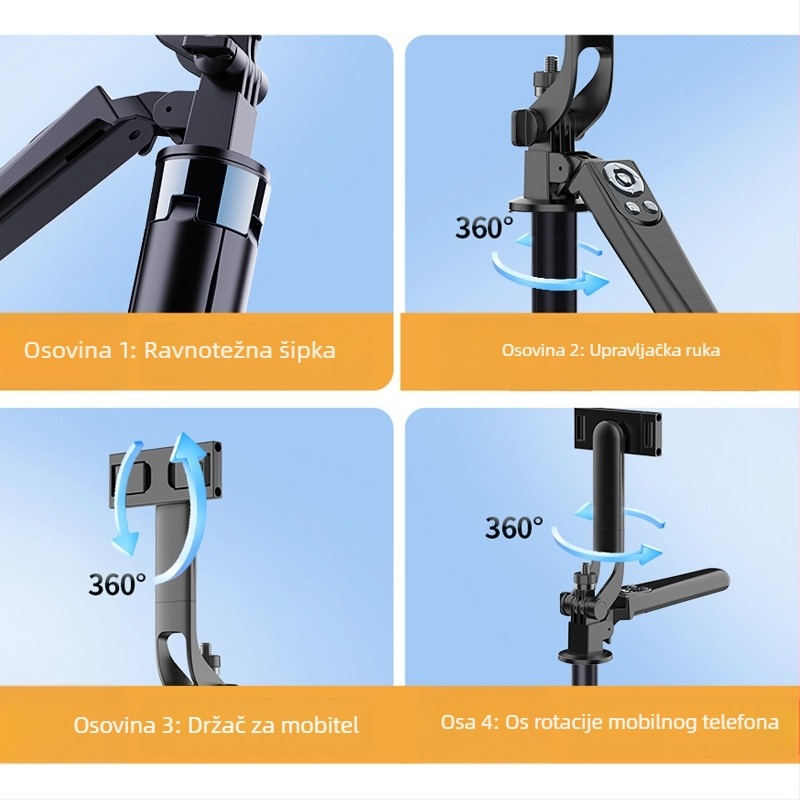 Osovina 1: Ravnotežna šipka

360°

Osovina 2: Upravljačka ruka

360°

Osovina 3: Držač za mobitel

360°

Osa 4: Os rotacije mobilnog telefona