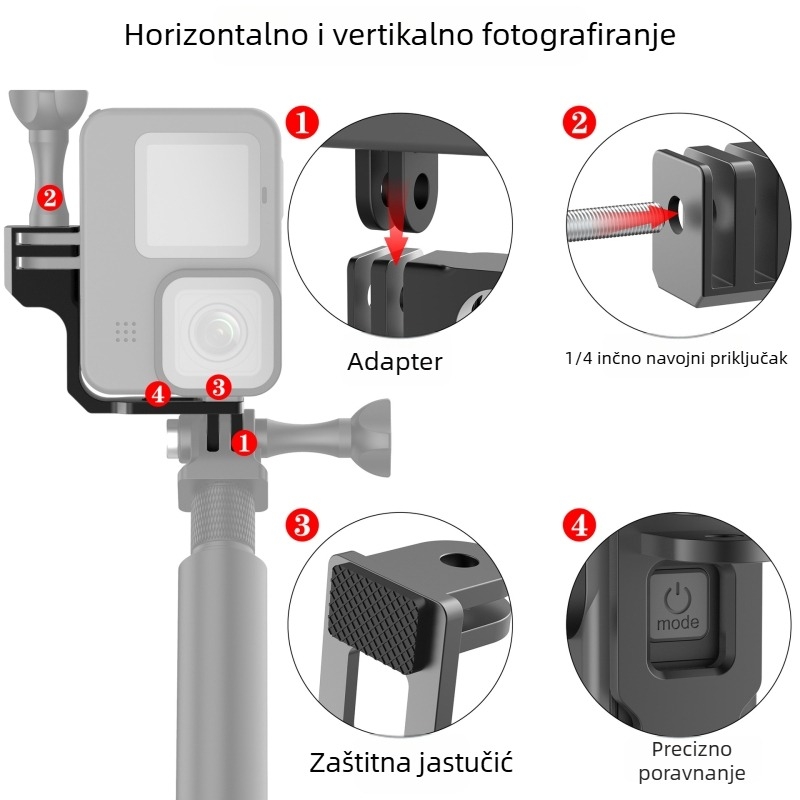 Horizontalno i vertikalno fotografiranje

2

4

3

1

1

Adapter

2

1/4 inčno navojni priključak

3

Zaštitna jastučić

4

mode

Precizno poravnanje