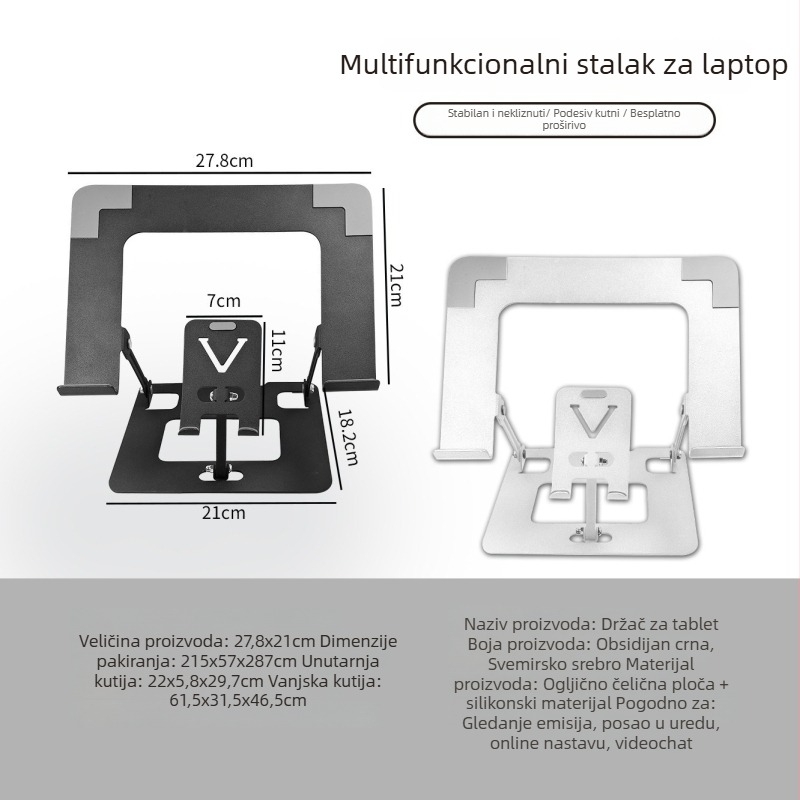 Multifunkcionalni stalak za laptop

Stabilan i nekliznuti/ Podesiv kutni / Besplatno proširivo

27.8cm

21cm

7cm

11cm

18.2cm

21cm

Veličina proizvoda: 27,8x21cm Dimenzije pakiranja: 215x57x287cm Unutarnja kutija: 22x5,8x29,7cm Vanjska kutija: 61,5x31,5x46,5cm

Naziv proizvoda: Držač za tablet Boja proizvoda: Obsidijan crna, Svemirsko srebro Materijal proizvoda: Ogljično čelična ploča + silikonski materijal Pogodno za: Gledanje emisija, posao u uredu, online nastavu, videochat