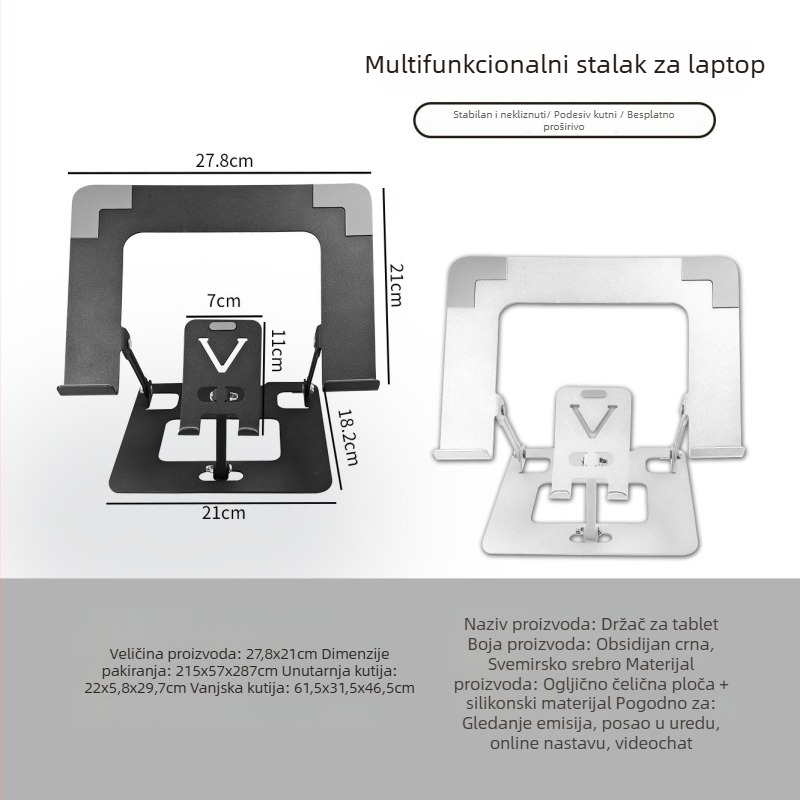 Multifunkcionalni stalak za laptop

Stabilan i nekliznuti/ Podesiv kutni / Besplatno proširivo

27.8cm

21cm

7cm

11cm

18.2cm

21cm

Veličina proizvoda: 27,8x21cm Dimenzije pakiranja: 215x57x287cm Unutarnja kutija: 22x5,8x29,7cm Vanjska kutija: 61,5x31,5x46,5cm

Naziv proizvoda: Držač za tablet Boja proizvoda: Obsidijan crna, Svemirsko srebro Materijal proizvoda: Ogljično čelična ploča + silikonski materijal Pogodno za: Gledanje emisija, posao u uredu, online nastavu, videochat