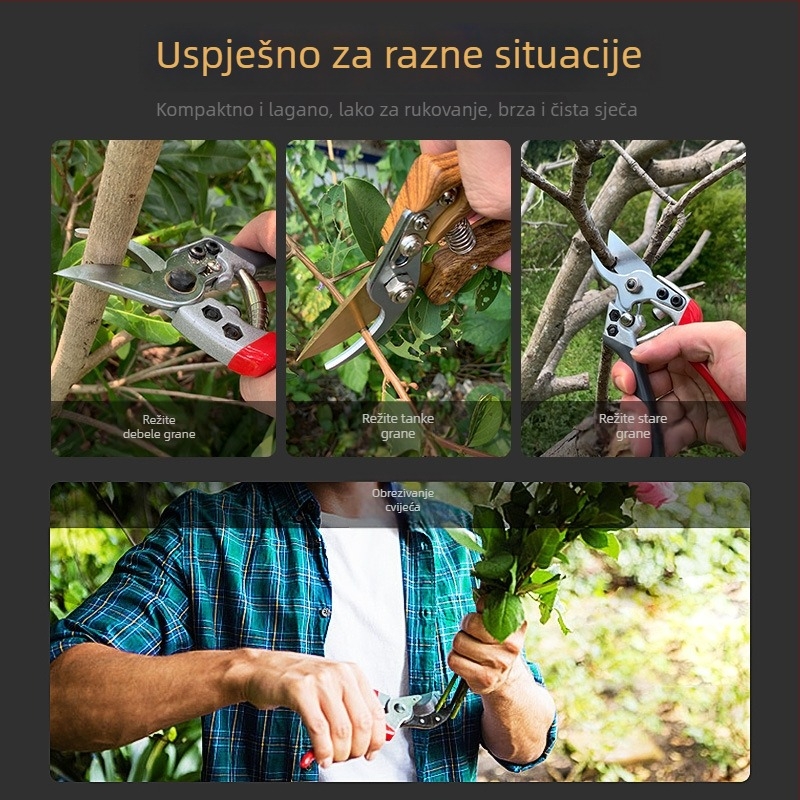 Uspješno za razne situacije

Kompaktno i lagano, lako za rukovanje, brza i čista sječa

Režite debele grane

Režite tanke grane

Režite stare grane

Obrezivanje cvijeća