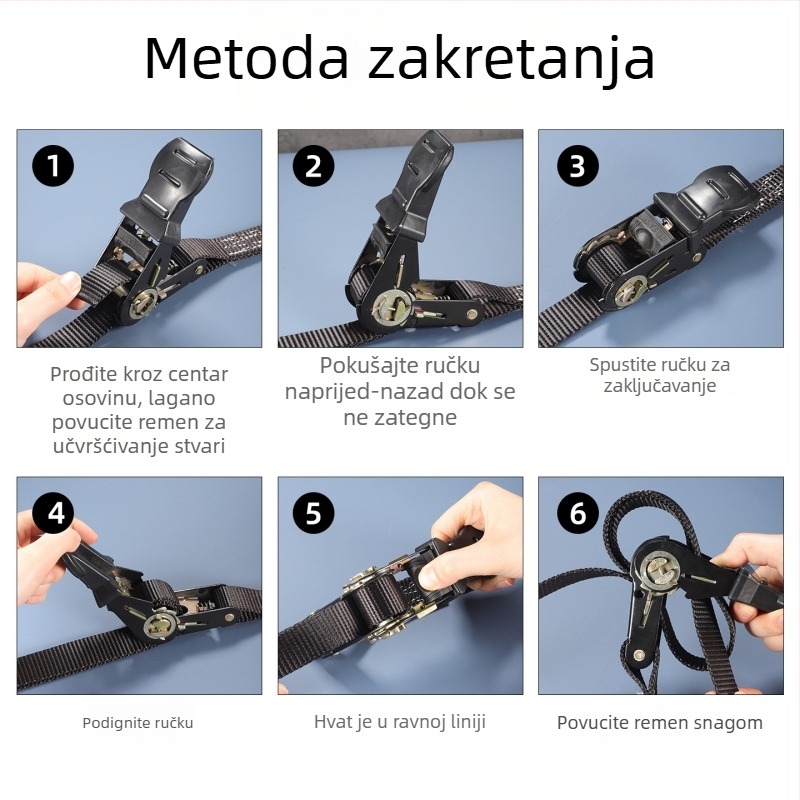 Metoda zakretanja

1
Prođite kroz centar osovinu, lagano povucite remen za učvršćivanje stvari

2
Pokušajte ručku naprijed-nazad dok se ne zategne

3
Spustite ručku za zaključavanje

4
Podignite ručku

5
Hvat je u ravnoj liniji

6
Povucite remen snagom