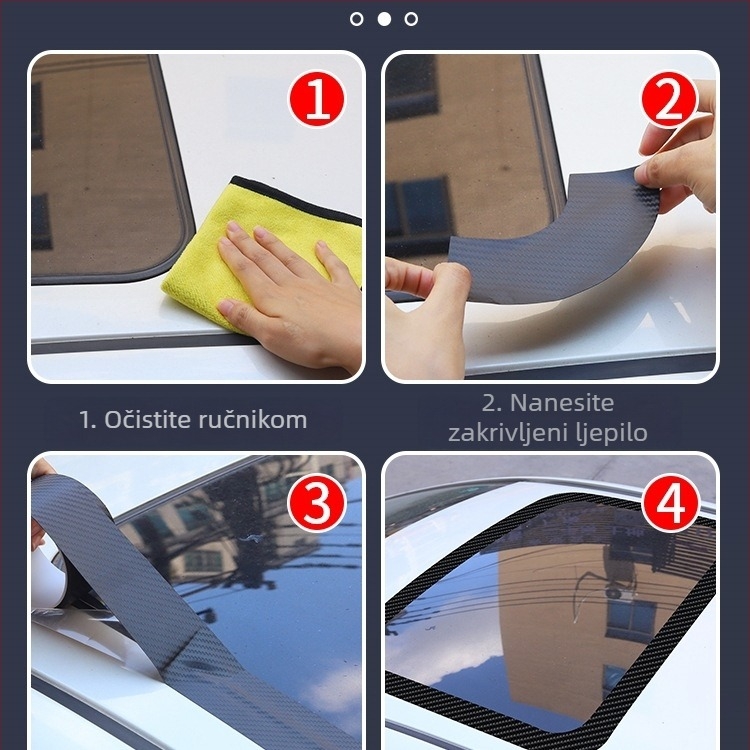 1

2

1. Očistite ručnikom

2. Nanesite zakrivljeni ljepilo

3

4