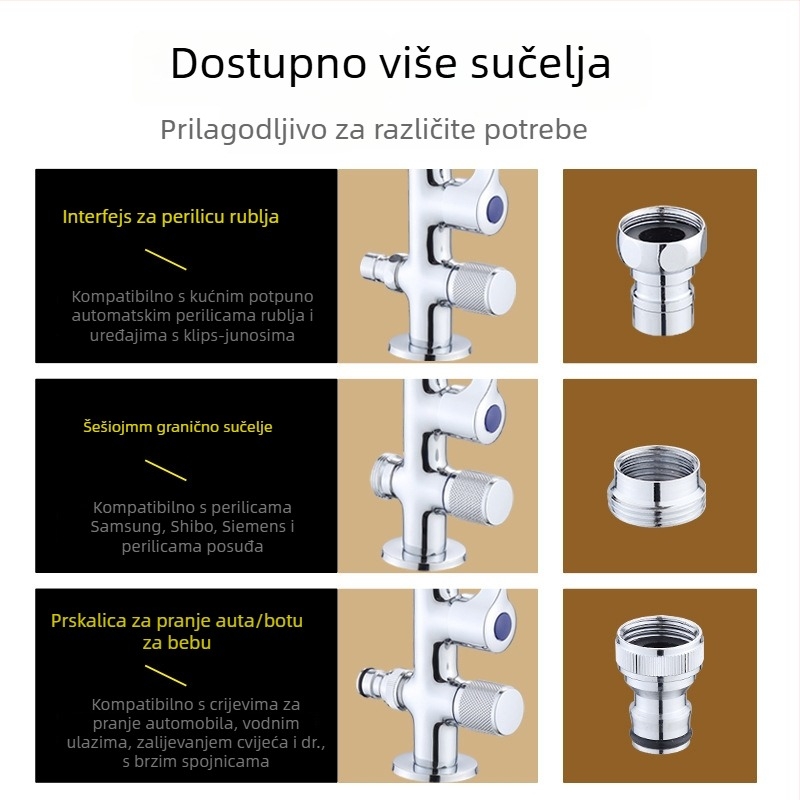 Dostupno više sučelja

Prilagodljivo za različite potrebe

Interfejs za perilicu rublja

Kompatibilno s kućnim potpuno automatskim perilicama rublja i uređajima s klips-junosima

Šešiojmm granično sučelje

Kompatibilno s perilicama Samsung, Shibo, Siemens i perilicama posuđa

Prskalica za pranje auta/botu za bebu

Kompatibilno s crijevima za pranje automobila, vodnim ulazima, zalijevanjem cvijeća i dr., s brzim spojnicama