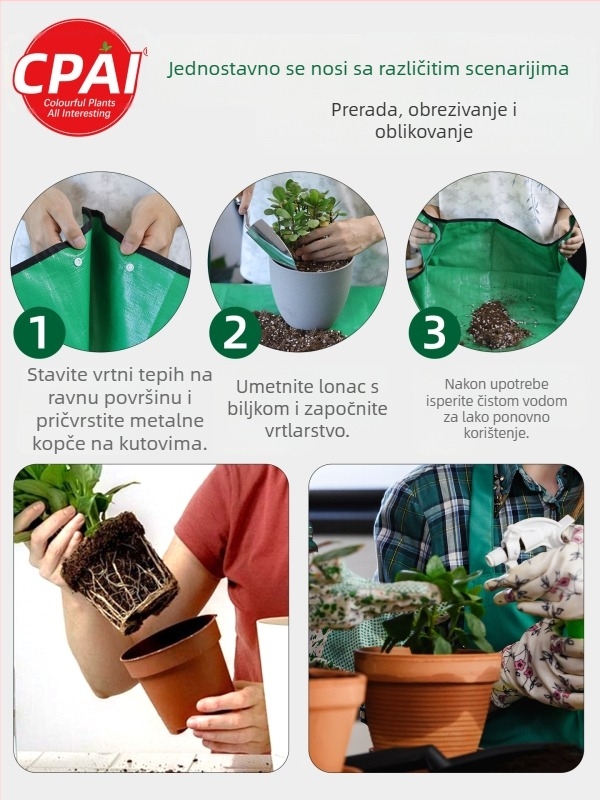 CPAI
Colourful Plants
All Interesting

Jednostavno se nosi sa različitim scenarijima

Prerada, obrezivanje i oblikovanje

1
Stavite vrtni tepih na ravnu površinu i pričvrstite metalne kopče na kutovima.

2
Umetnite lonac s biljkom i započnite vrtlarstvo.

3
Nakon upotrebe isperite čistom vodom za lako ponovno korištenje.