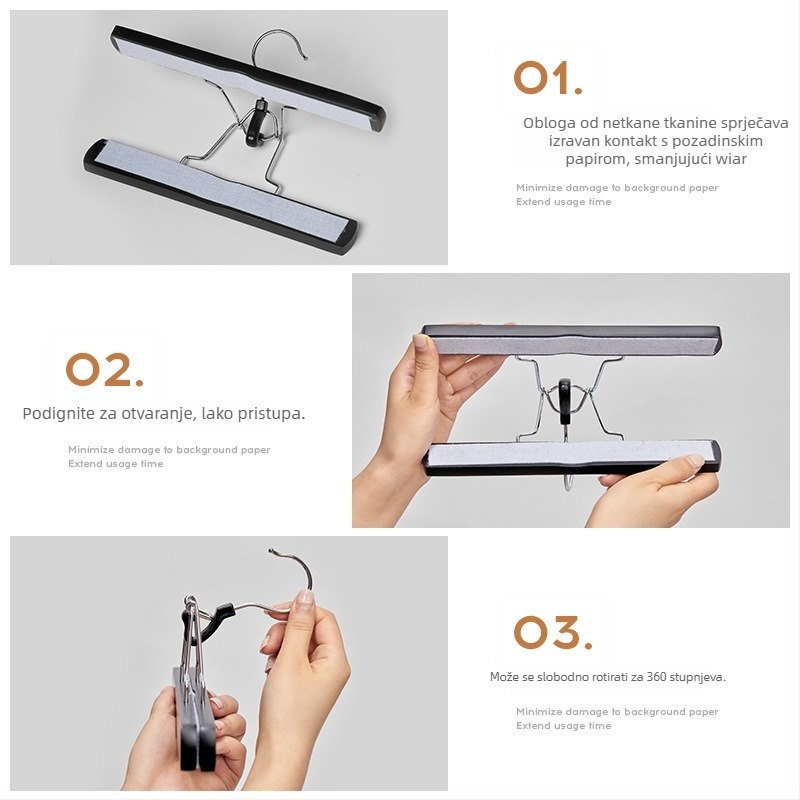 01.

Obloga od netkane tkanine sprječava izravan kontakt s pozadinskim papirom, smanjujući wiar

Minimize damage to background paper
Extend usage time

02.

Podignite za otvaranje, lako pristupa.

Minimize damage to background paper
Extend usage time

03.

Može se slobodno rotirati za 360 stupnjeva.

Minimize damage to background paper
Extend usage time